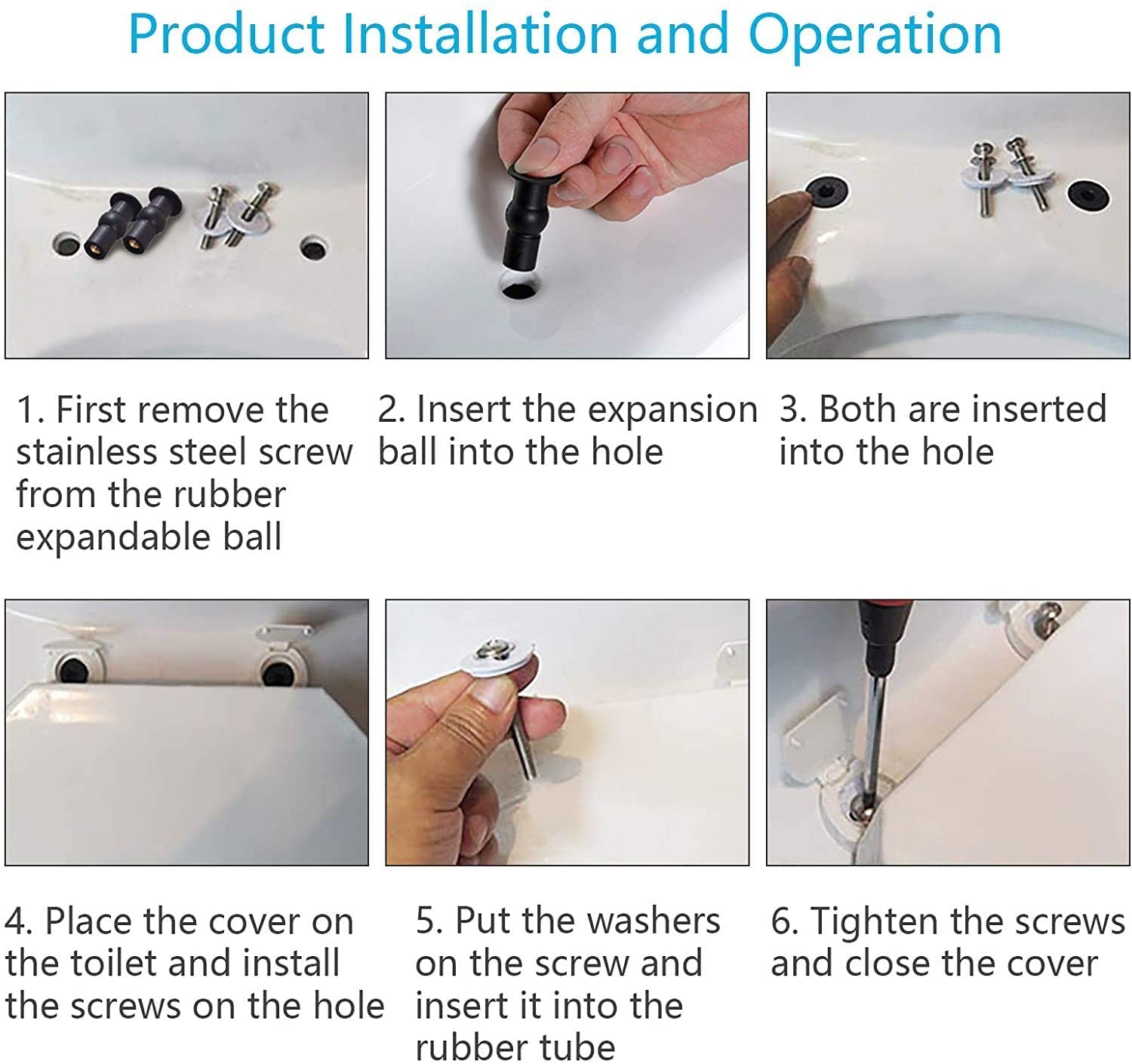 Product Installation and Operation

1. First remove the stainless steel screw from the rubber expandable ball

2. Insert the expansion ball into the hole

3. Both are inserted into the hole

4. Place the cover on the toilet and install the screws on the hole

5. Put the washers on the screw and insert it into the rubber tube

6. Tighten the screws and close the cover