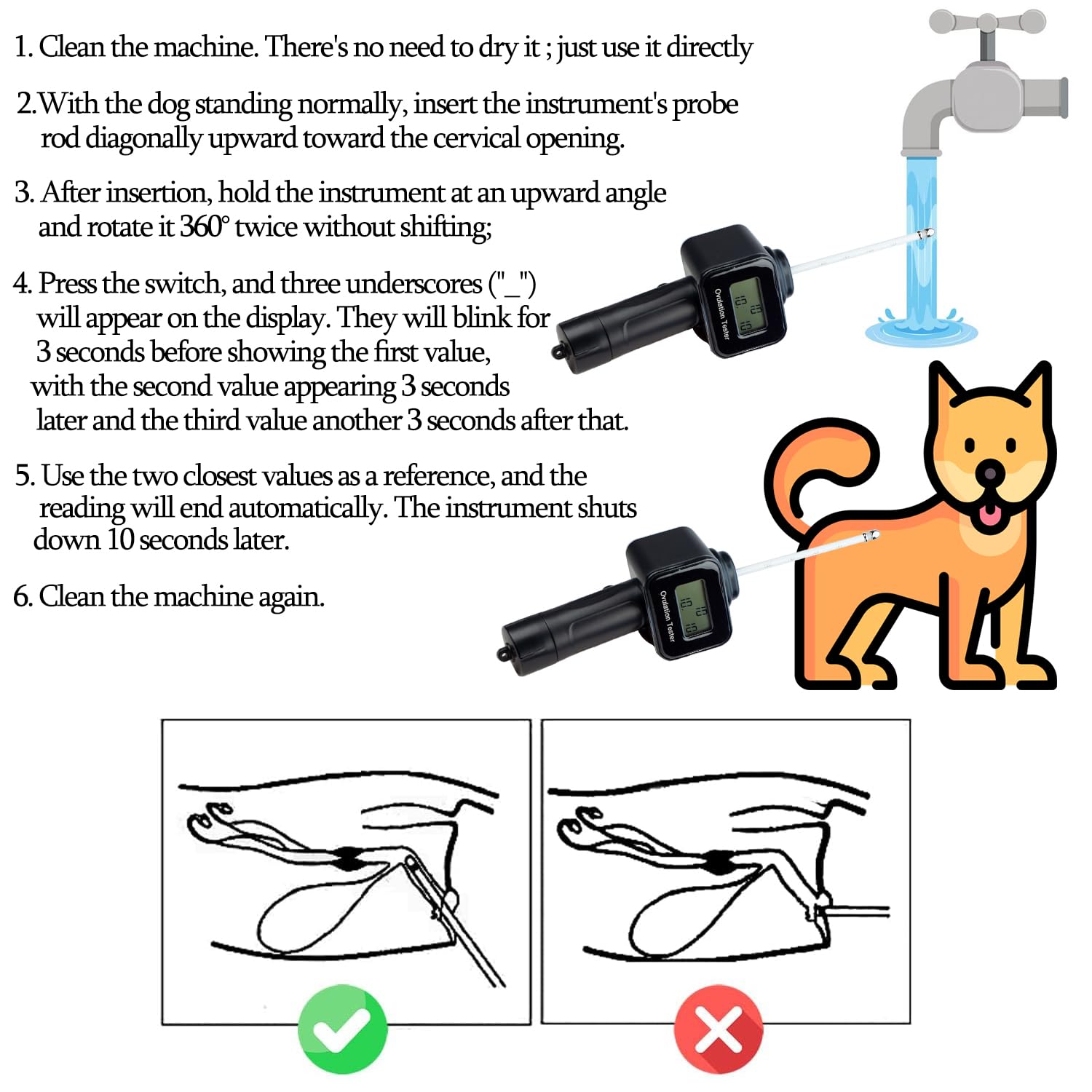 1. Clean the machine. There's no need to dry it ; just use it directly

2.With the dog standing normally, insert the instrument's probe rod diagonally upward toward the cervical opening.

3. After insertion, hold the instrument at an upward angle and rotate it 360° twice without shifting;

4. Press the switch, and three underscores ("_") will appear on the display. They will blink for 3 seconds before showing the first value, with the second value appearing 3 seconds later and the third value another 3 seconds after that.

5. Use the two closest values as a reference, and the reading will end automatically. The instrument shuts down 10 seconds later.

6. Clean the machine again.

Ovulation Tester

Ovulation Tester