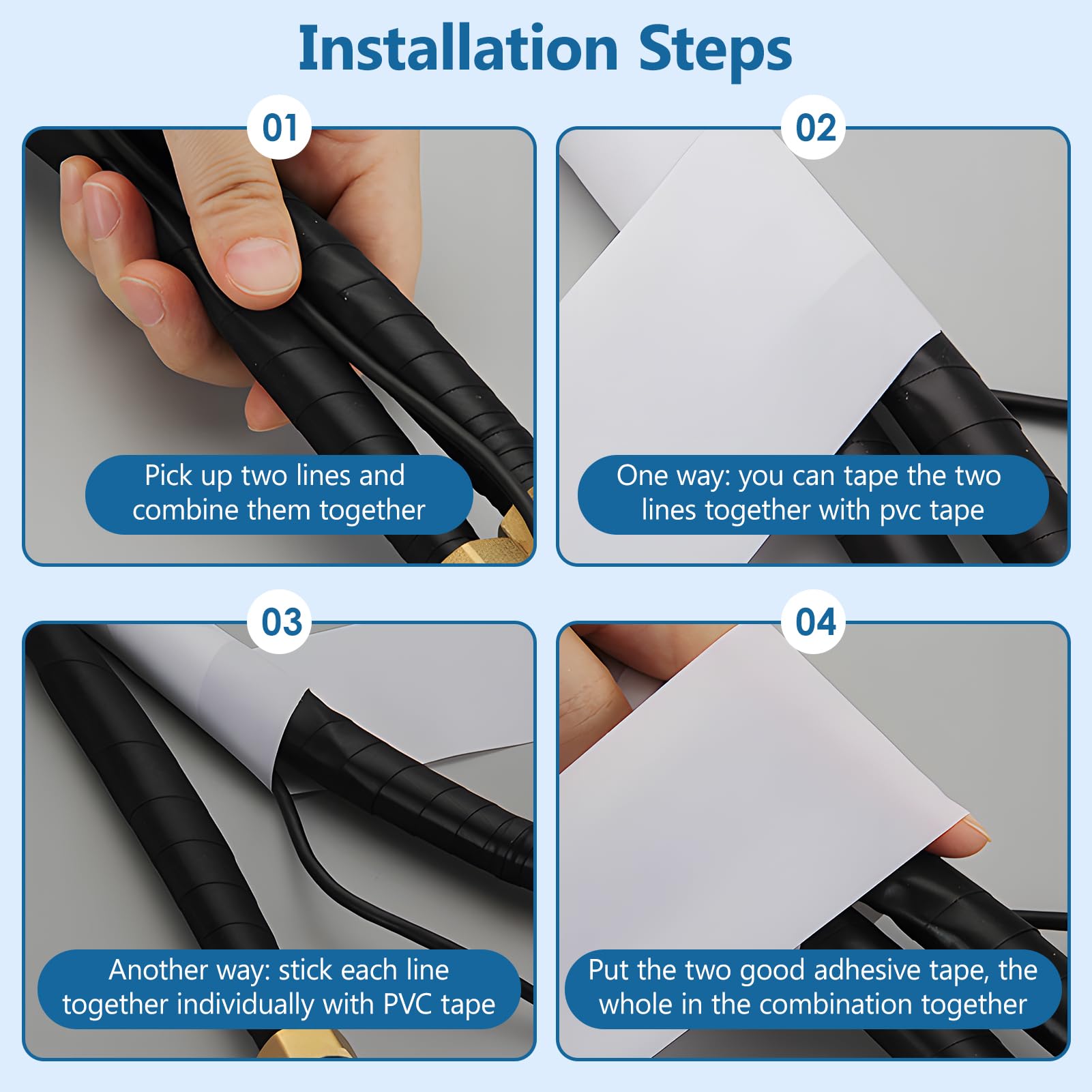 Installation Steps

01

Pick up two lines and combine them together

02

One way: you can tape the two lines together with pvc tape

03

Another way: stick each line together individually with PVC tape

04

Put the two good adhesive tape, the whole in the combination together