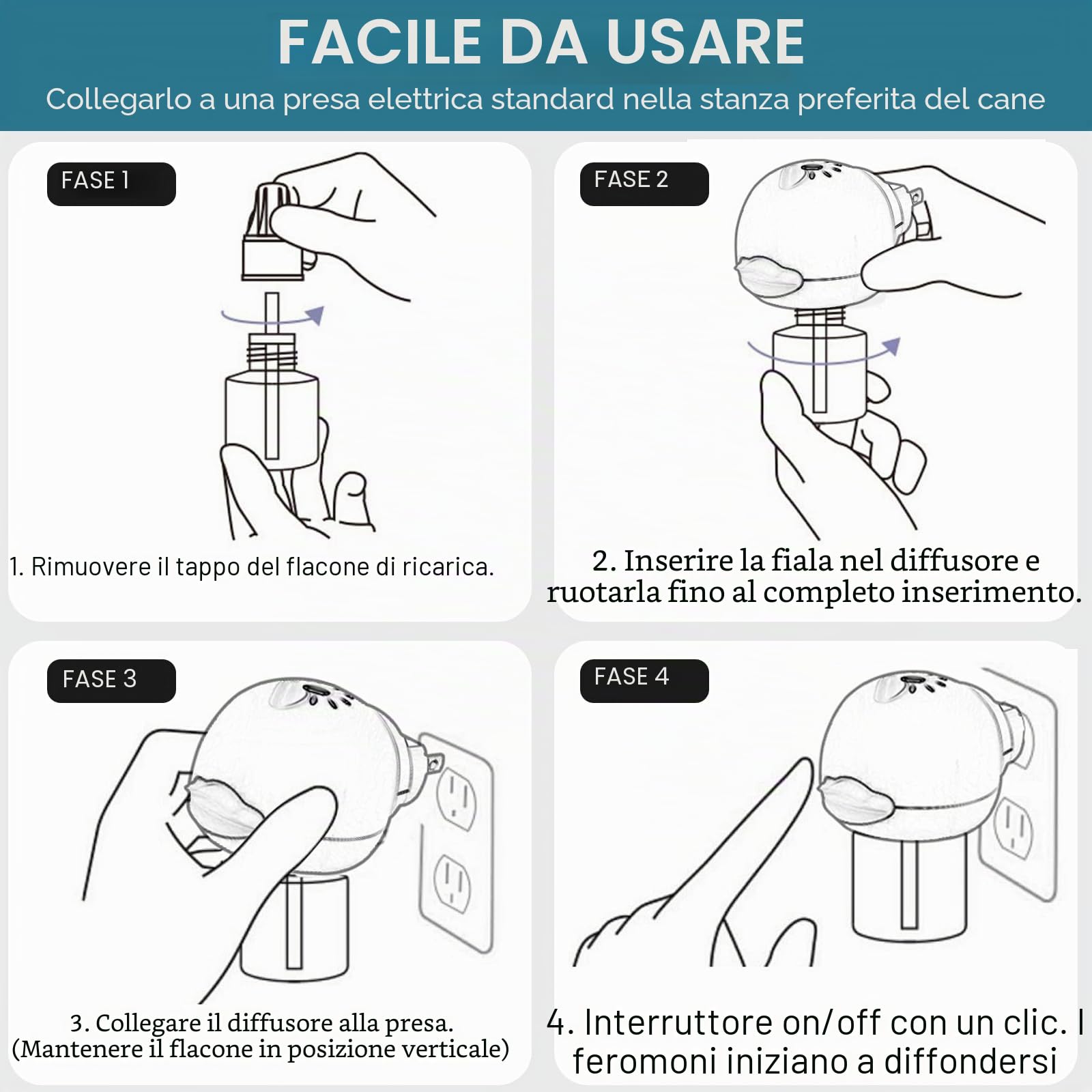 FACILE DA USARE

Collegarlo a una presa elettrica standard nella stanza preferita del cane

FASE 1

1. Rimuovere il tappo del flacone di ricarica.

FASE 2

2. Inserire la fiala nel diffusore e ruotarla fino al completo inserimento.

FASE 3

3. Collegare il diffusore alla presa. (Mantenere il flacone in posizione verticale)

FASE 4

4. Interruttore on/off con un clic. I feromoni iniziano a diffondersi