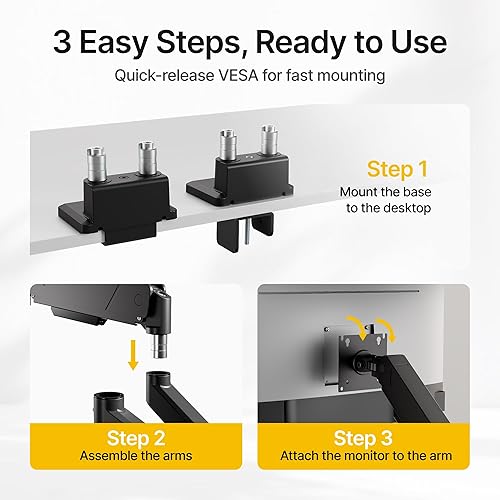 3 Easy Steps, Ready to Use

Quick-release VESA for fast mounting

Step 1

Mount the base to the desktop

Step 2

Assemble the arms

Step 3

Attach the monitor to the arm