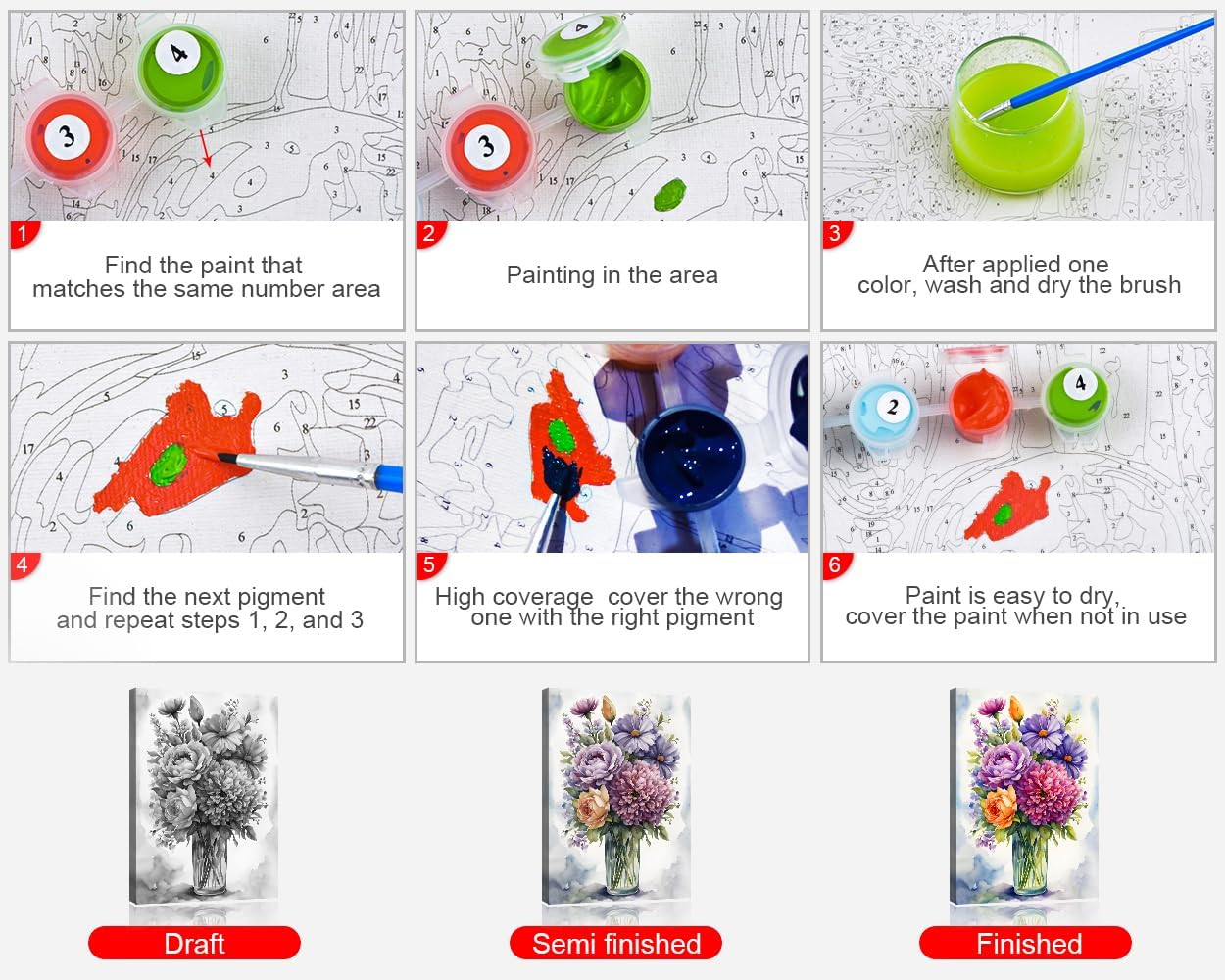 1
Find the paint that matches the same number area

2
Painting in the area

3
After applied one color, wash and dry the brush

4
Find the next pigment and repeat steps 1, 2, and 3

5
High coverage cover the wrong one with the right pigment

6
Paint is easy to dry, cover the paint when not in use

Draft

Semi finished

Finished