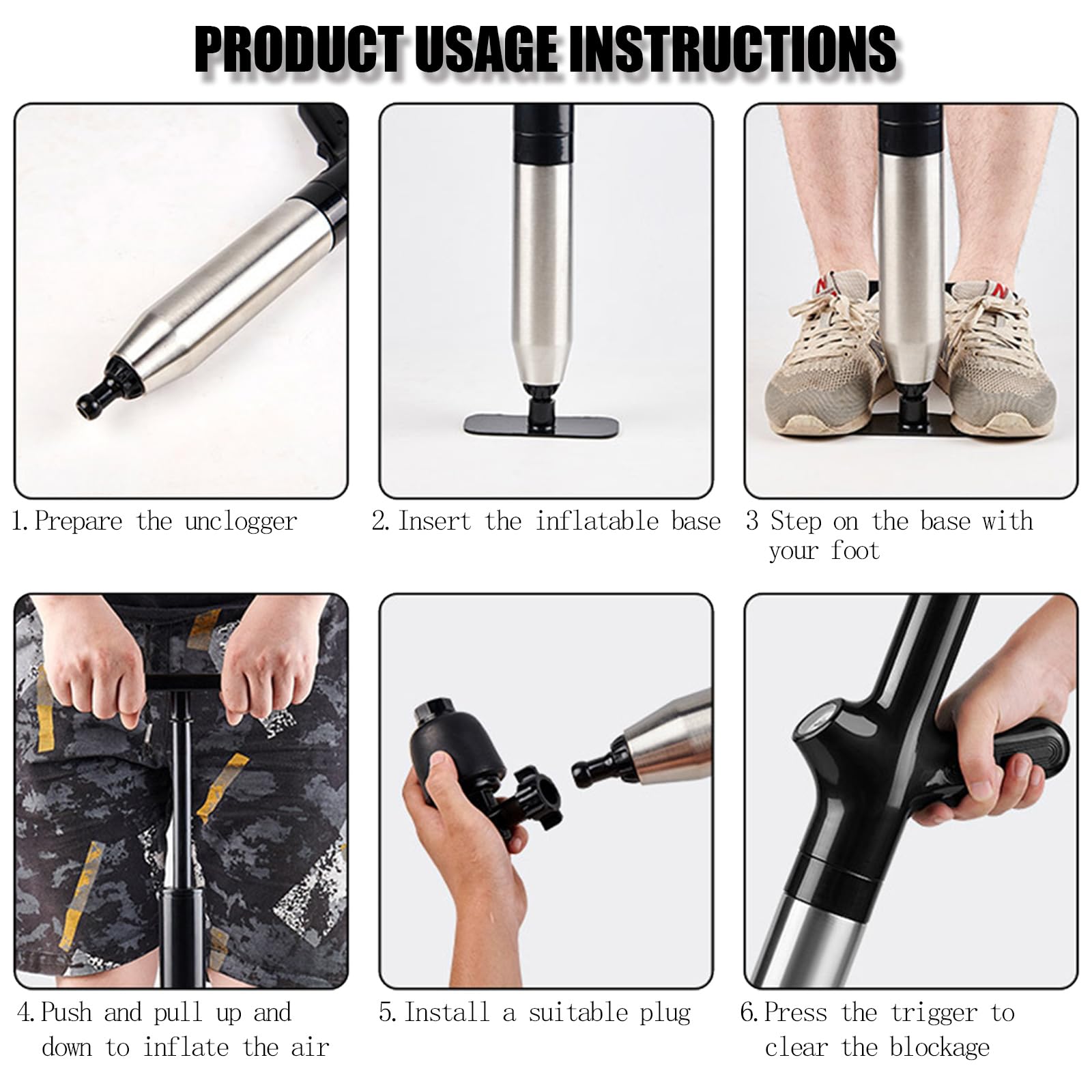 PRODUCT USAGE INSTRUCTIONS

1. Prepare the unclogger

2. Insert the inflatable base

3 Step on the base with your foot

4. Push and pull up and down to inflate the air

5. Install a suitable plug

6. Press the trigger to clear the blockage