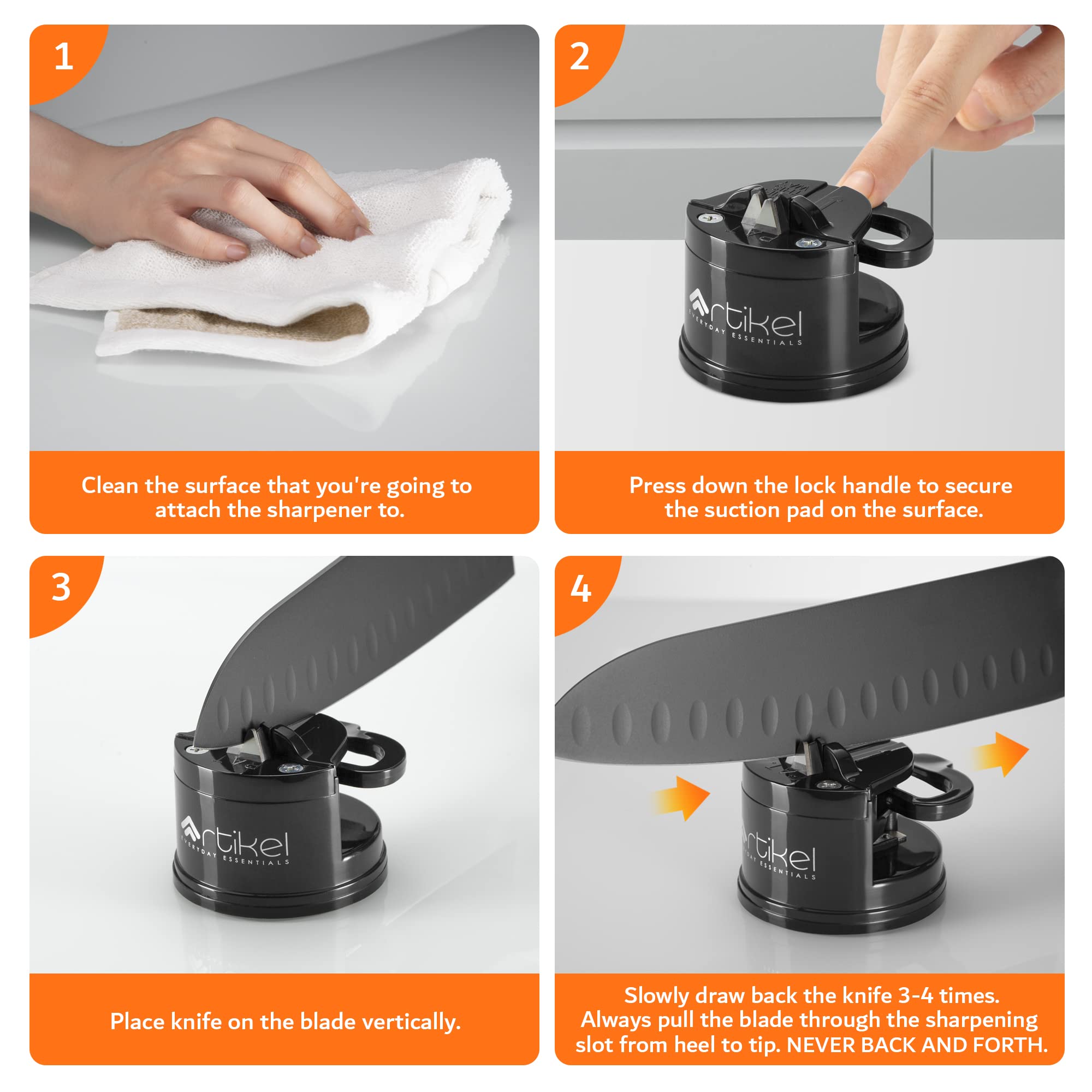 1

Clean the surface that you're going to attach the sharpener to.

2

Artikel
EVERYDAY ESSENTIALS

Press down the lock handle to secure the suction pad on the surface.

3

Artikel
EVERYDAY ESSENTIALS

Place knife on the blade vertically.

4

Artikel
EVERYDAY ESSENTIALS

Slowly draw back the knife 3-4 times. Always pull the blade through the sharpening slot from heel to tip. NEVER BACK AND FORTH.