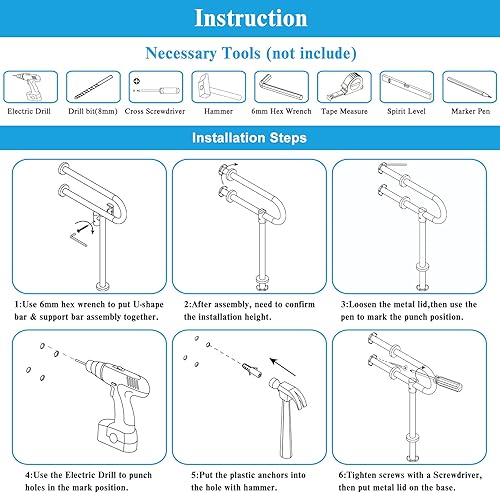 Instruction

Necessary Tools (not include)

Electric Drill

Drill bit(8mm)

Cross Screwdriver

Hammer

6mm Hex Wrench

Tape Measure

Spirit Level

Marker Pen

Installation Steps

1:Use 6mm hex wrench to put U-shape bar & support bar assembly together.

2:After assembly, need to confirm the installation height.

3:Loosen the metal lid,then use the pen to mark the punch position.

4:Use the Electric Drill to punch holes in the mark position.

5:Put the plastic anchors into the hole with hammer.

6:Tighten screws with a Screwdriver, then put metal lid on the base.