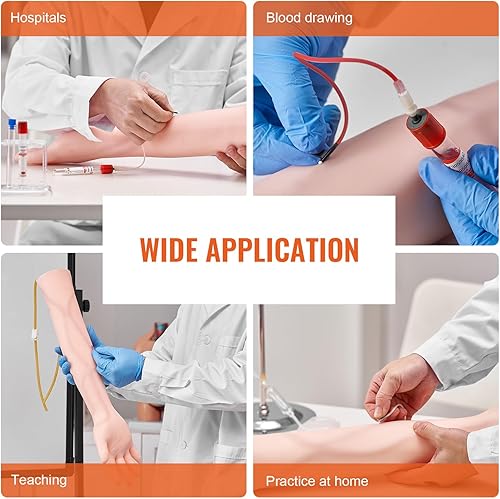 Hospitals

Blood drawing

WIDE APPLICATION

Teaching

Practice at home