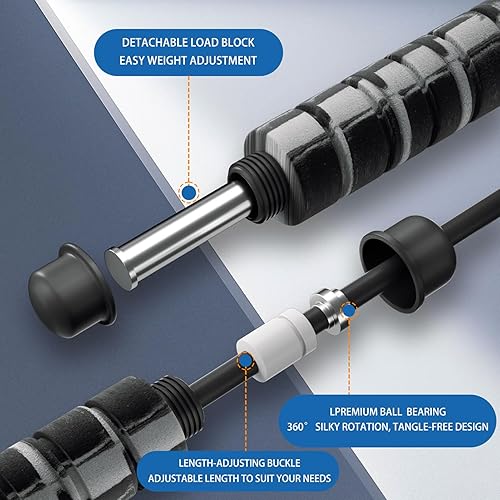 DETACHABLE LOAD BLOCK
EASY WEIGHT ADJUSTMENT

LPREMIUM BALL BEARING
360° SILKY ROTATION, TANGLE-FREE DESIGN

LENGTH-ADJUSTING BUCKLE
ADJUSTABLE LENGTH TO SUIT YOUR NEEDS