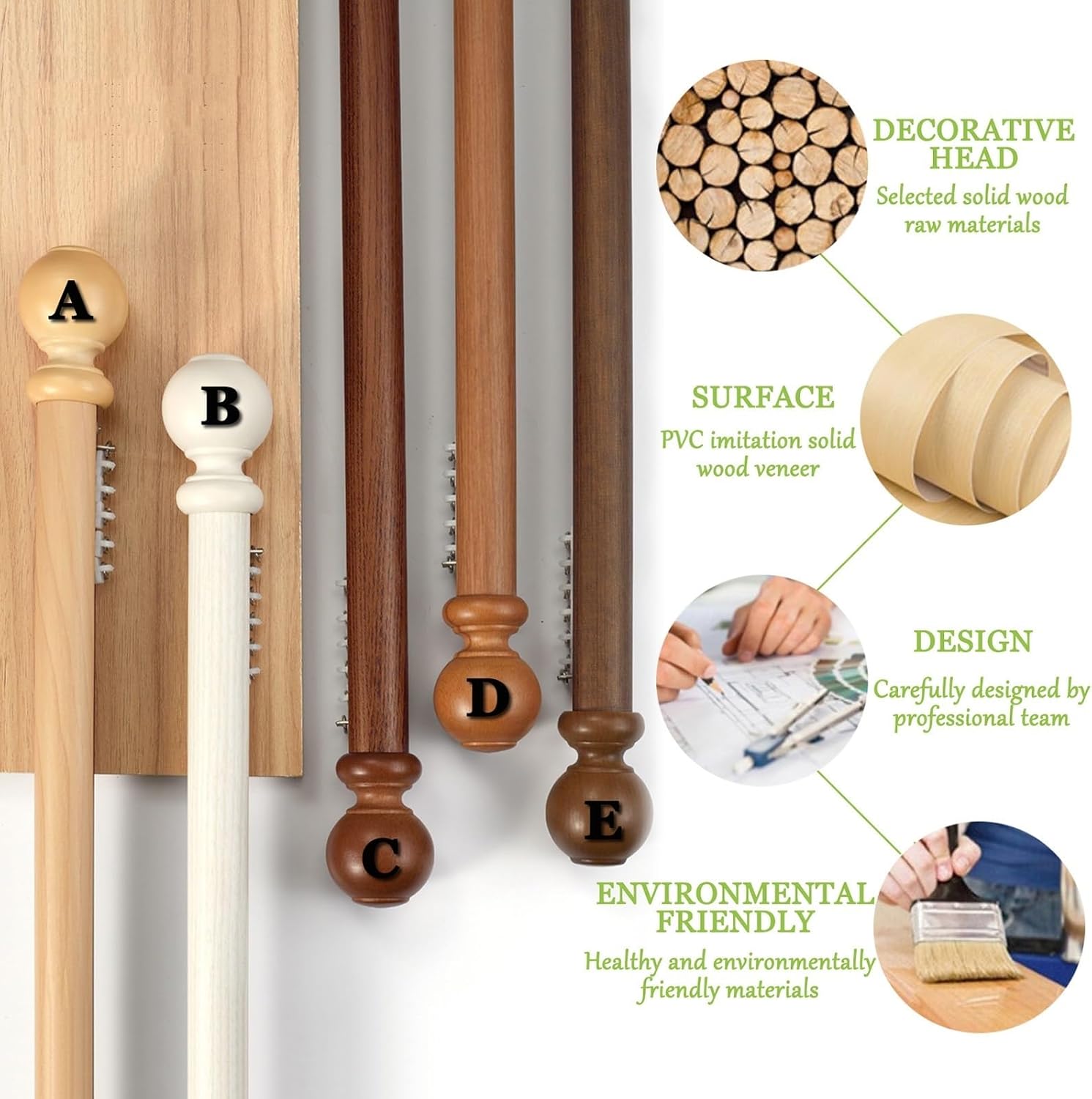 A

B

C

D

E

DECORATIVE HEAD

Selected solid wood raw materials

SURFACE

PVC imitation solid wood veneer

DESIGN

Carefully designed by professional team

ENVIRONMENTAL FRIENDLY

Healthy and environmentally friendly materials