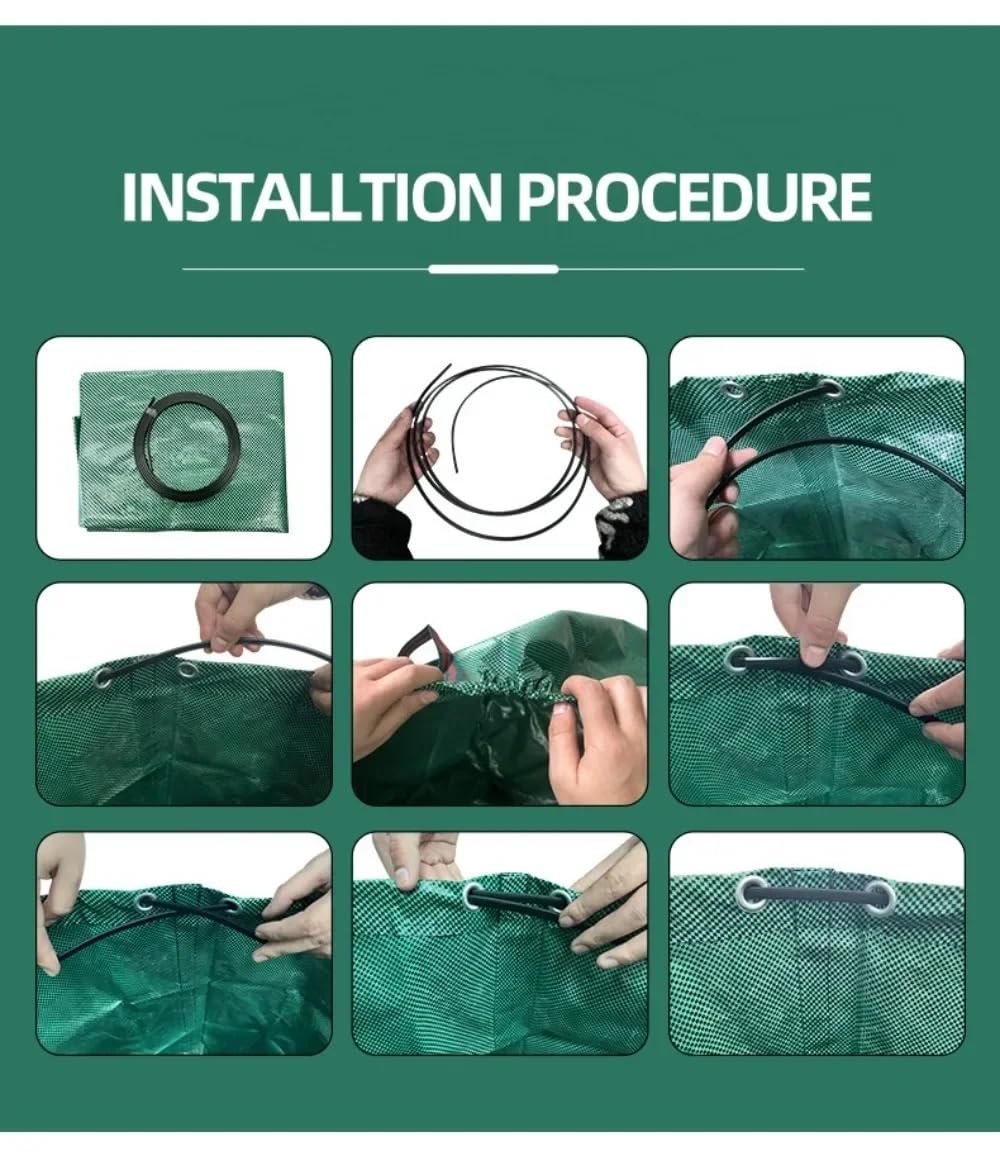 INSTALLTION PROCEDURE