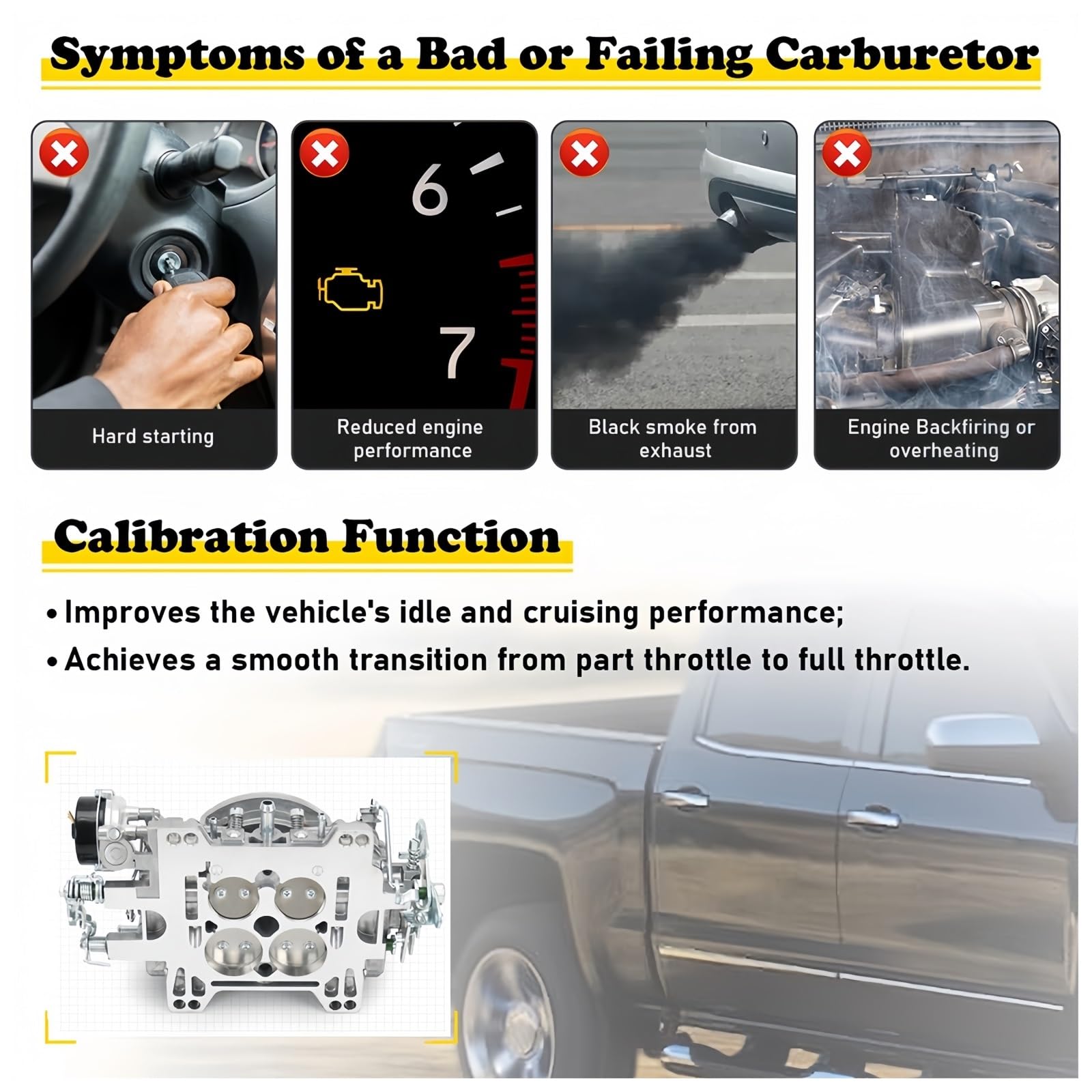 Symptoms of a Bad or Failing Carburetor

6

7

Hard starting

Reduced engine performance

Black smoke from exhaust

Engine Backfiring or overheating

Calibration Function

• Improves the vehicle's idle and cruising performance;
• Achieves a smooth transition from part throttle to full throttle.