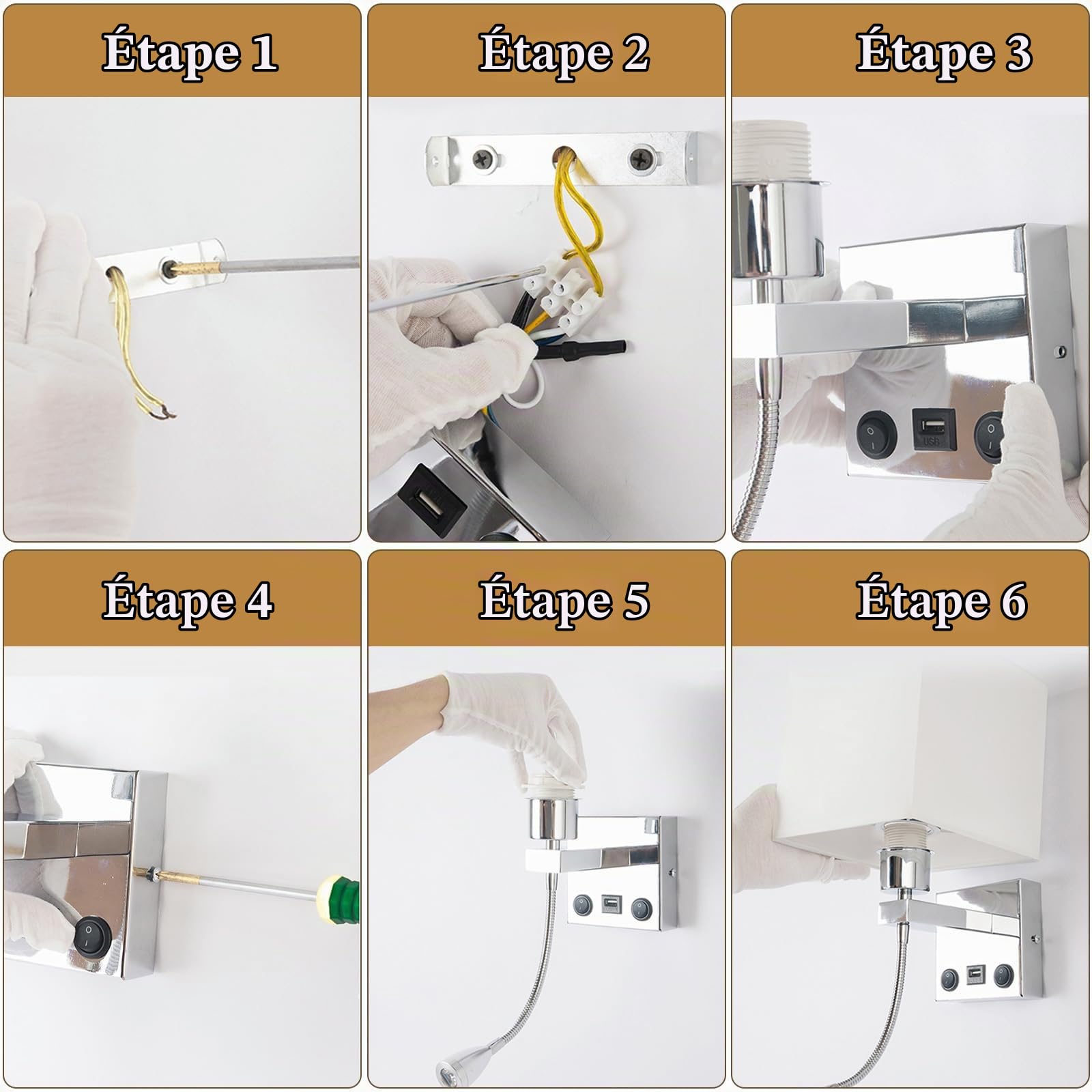 Étape 1

Étape 2

Étape 3

USB

Étape 4

Étape 5

Étape 6