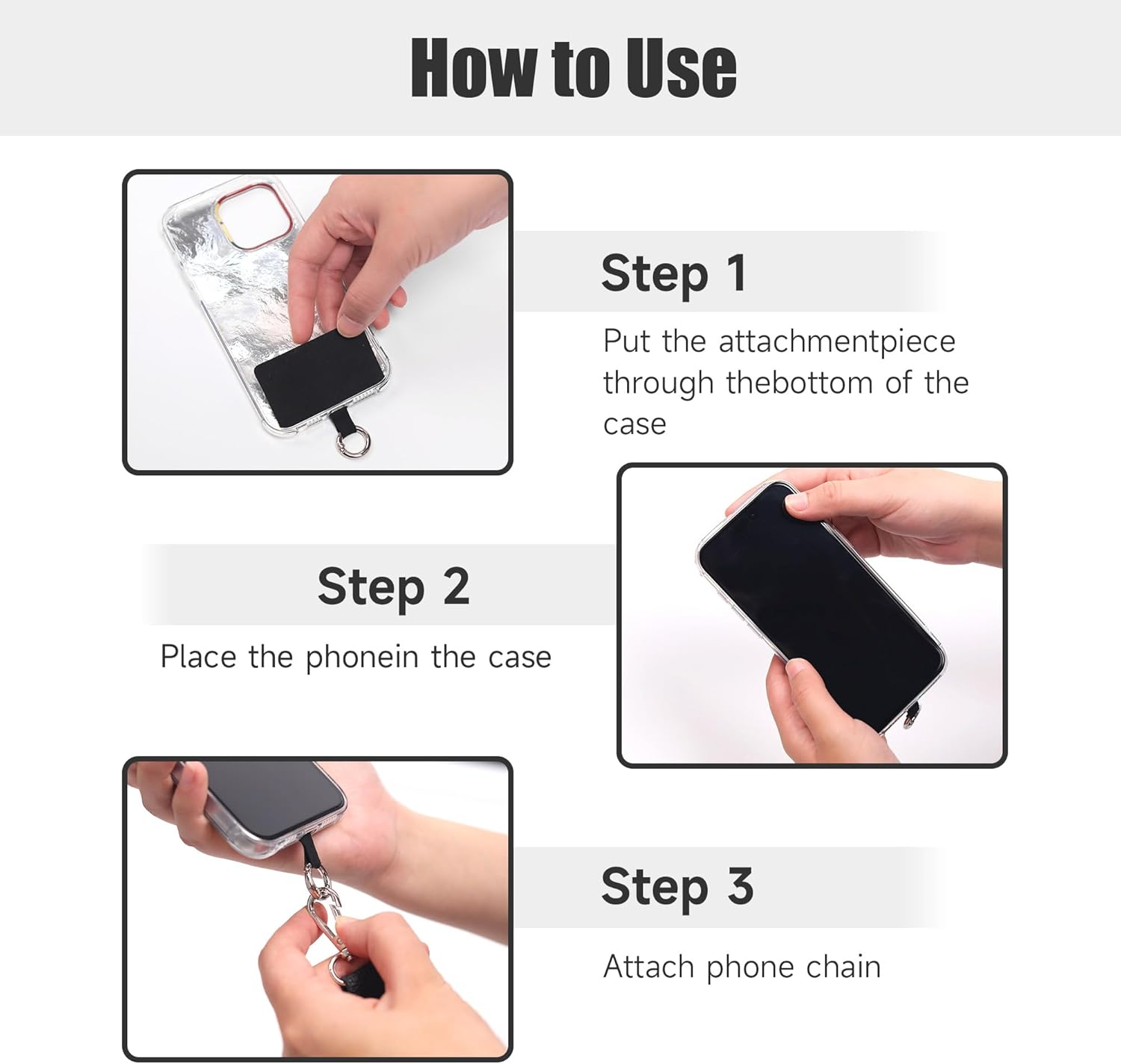 How to Use

Step 1

Put the attachmentpiece through thebottom of the case

Step 2

Place the phonein the case

Step 3

Attach phone chain