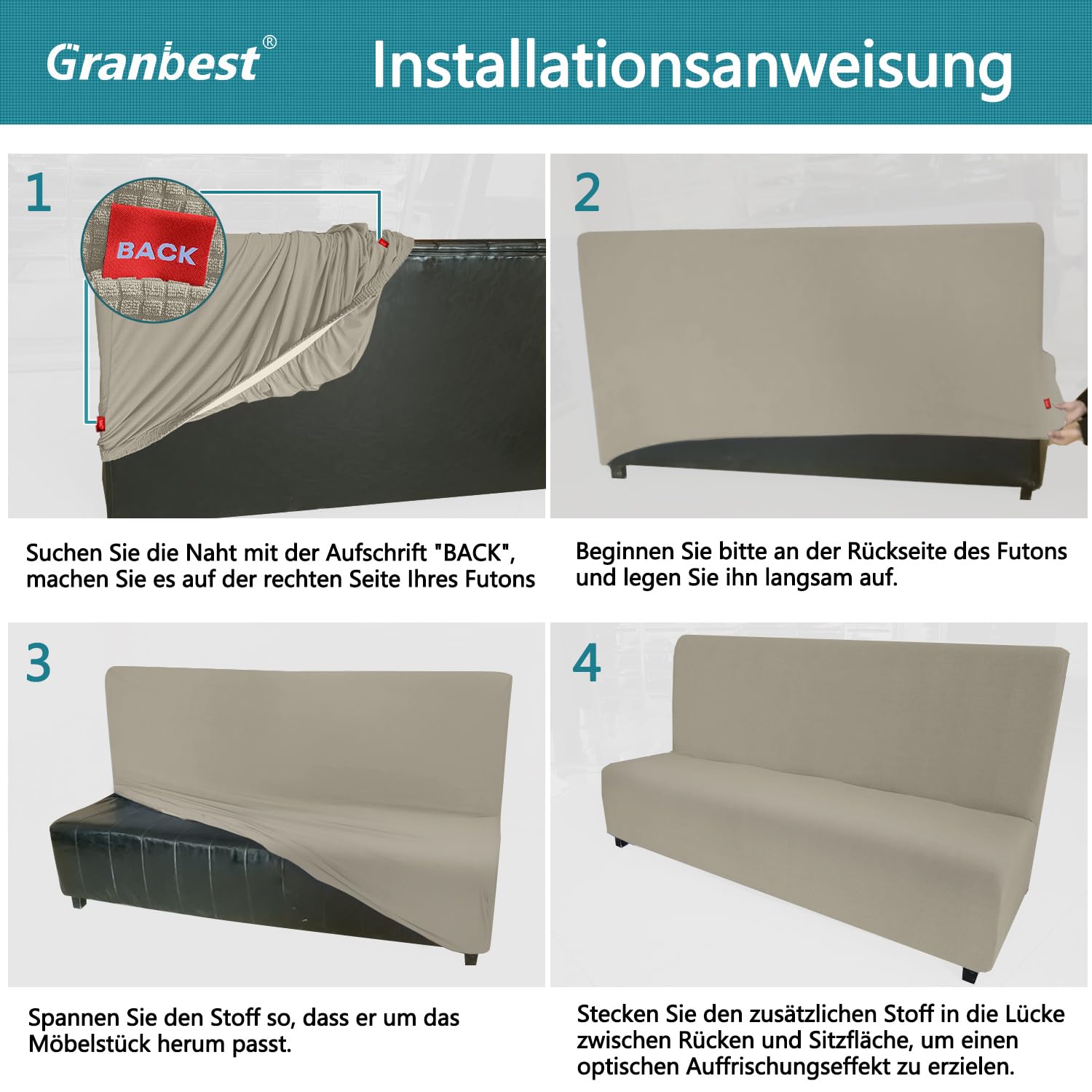 Granbest®

Installationsanweisung

1

BACK

Suchen Sie die Naht mit der Aufschrift "BACK", machen Sie es auf der rechten Seite Ihres Futons

2

Beginnen Sie bitte an der Rückseite des Futons und legen Sie ihn langsam auf.

3

Spannen Sie den Stoff so, dass er um das Möbelstück herum passt.

4

Stecken Sie den zusätzlichen Stoff in die Lücke zwischen Rücken und Sitzfläche, um einen optischen Auffrischungseffekt zu erzielen.