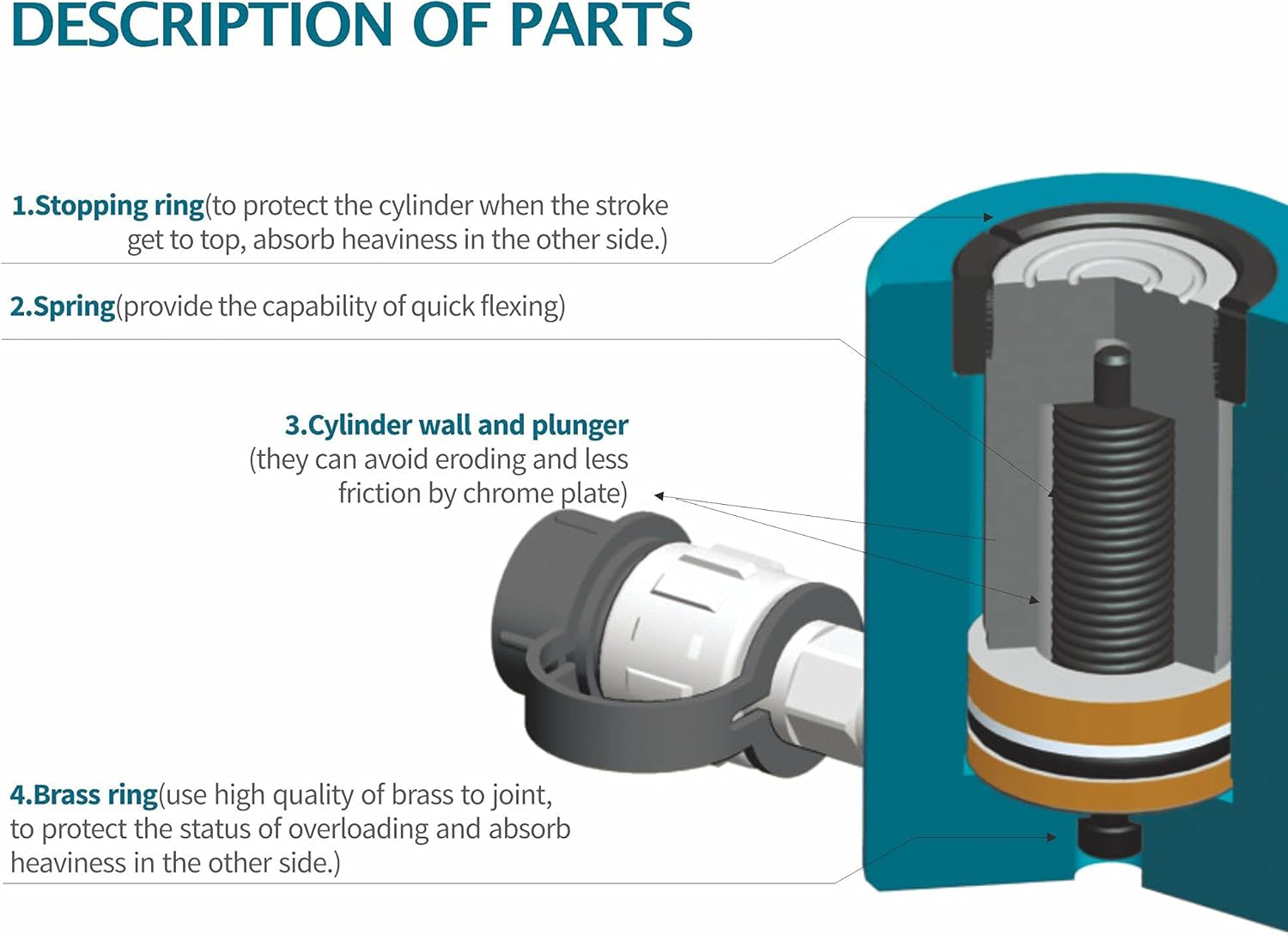 DESCRIPTION OF PARTS

1.Stopping ring(to protect the cylinder when the stroke get to top, absorb heaviness in the other side.)

2.Spring(provide the capability of quick flexing)

3.Cylinder wall and plunger (they can avoid eroding and less friction by chrome plate)

4.Brass ring(use high quality of brass to joint, to protect the status of overloading and absorb heaviness in the other side.)