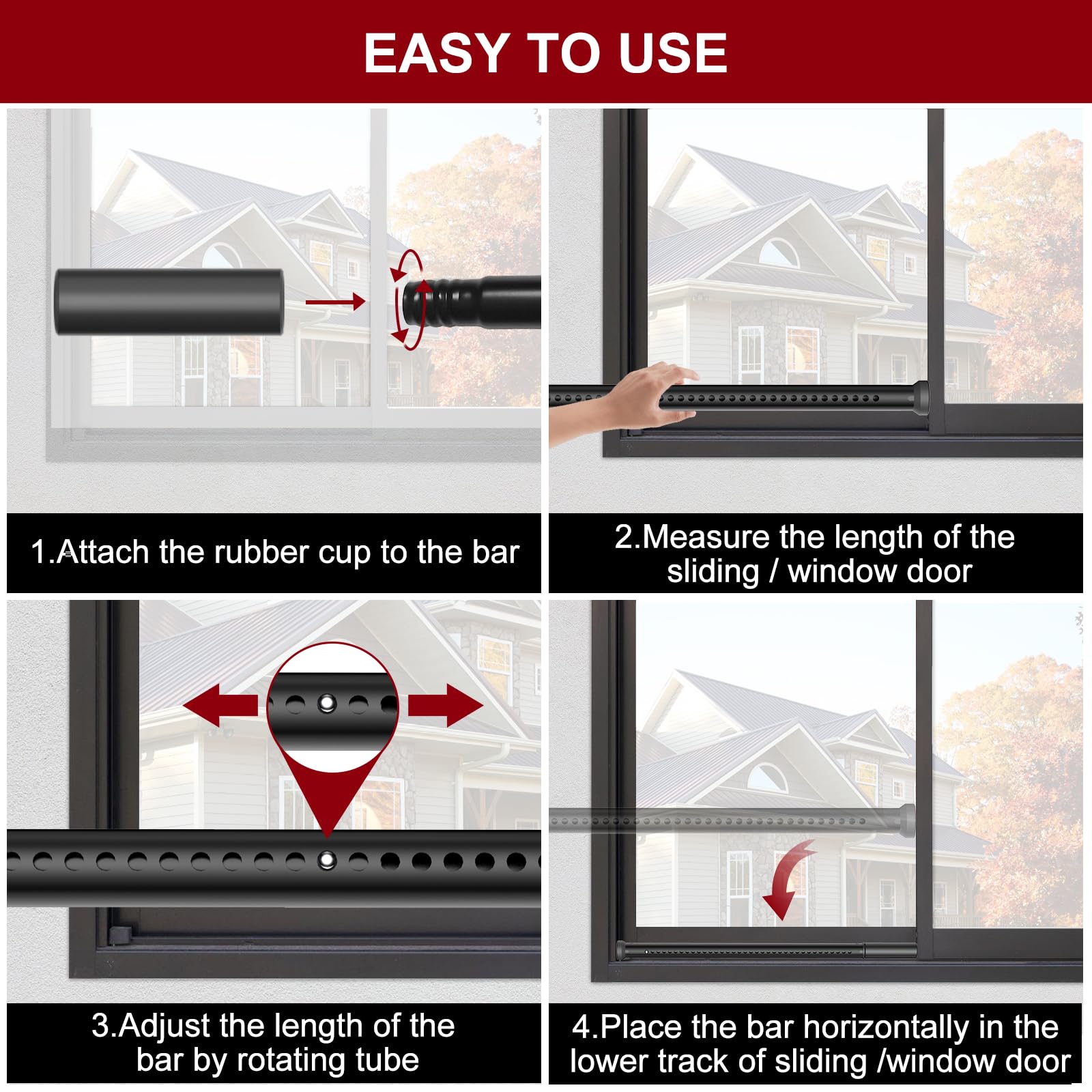 EASY TO USE

1.Attach the rubber cup to the bar

2.Measure the length of the sliding / window door

3.Adjust the length of the bar by rotating tube

4.Place the bar horizontally in the lower track of sliding /window door