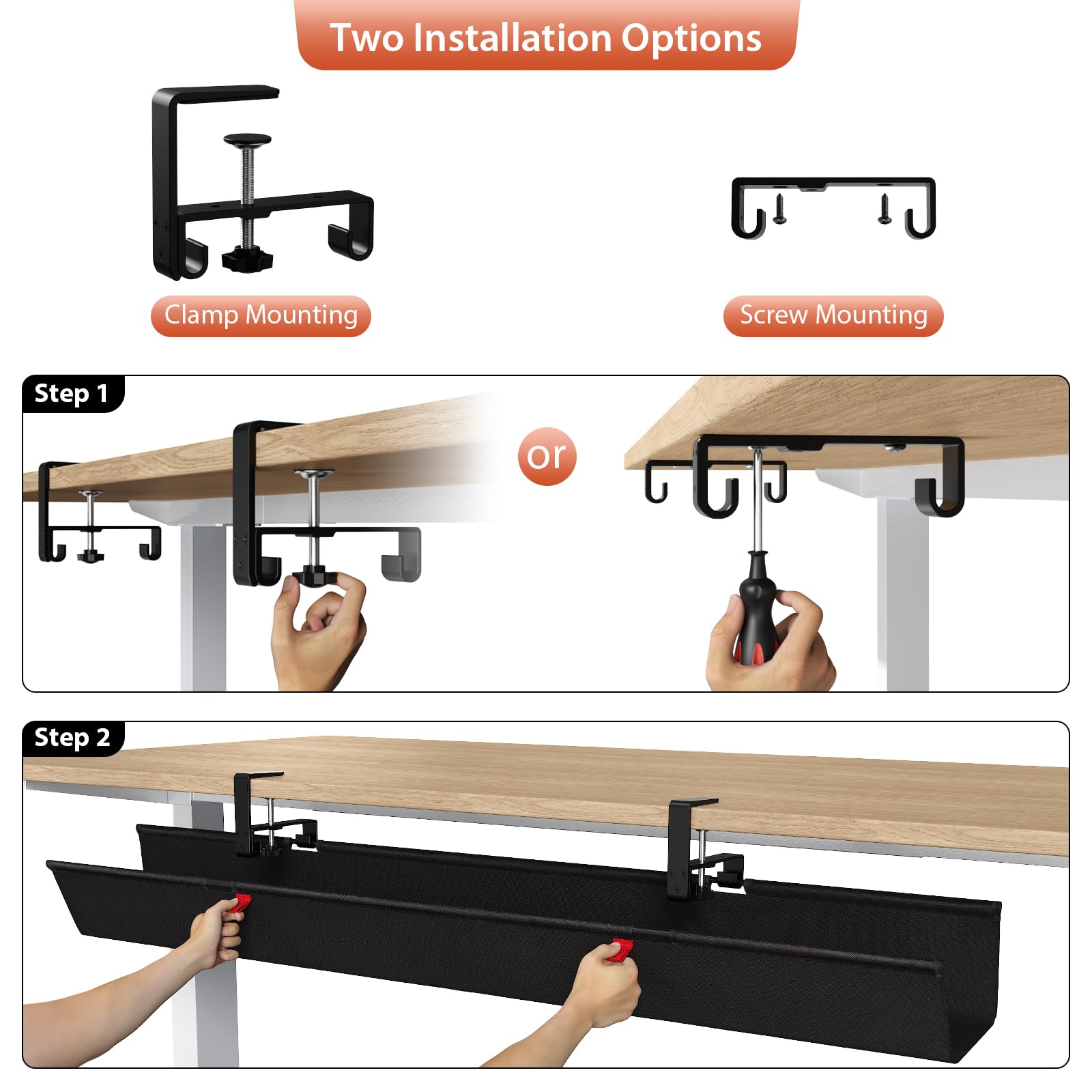 Two Installation Options

Clamp Mounting

Screw Mounting

Step 1

or

Step 2