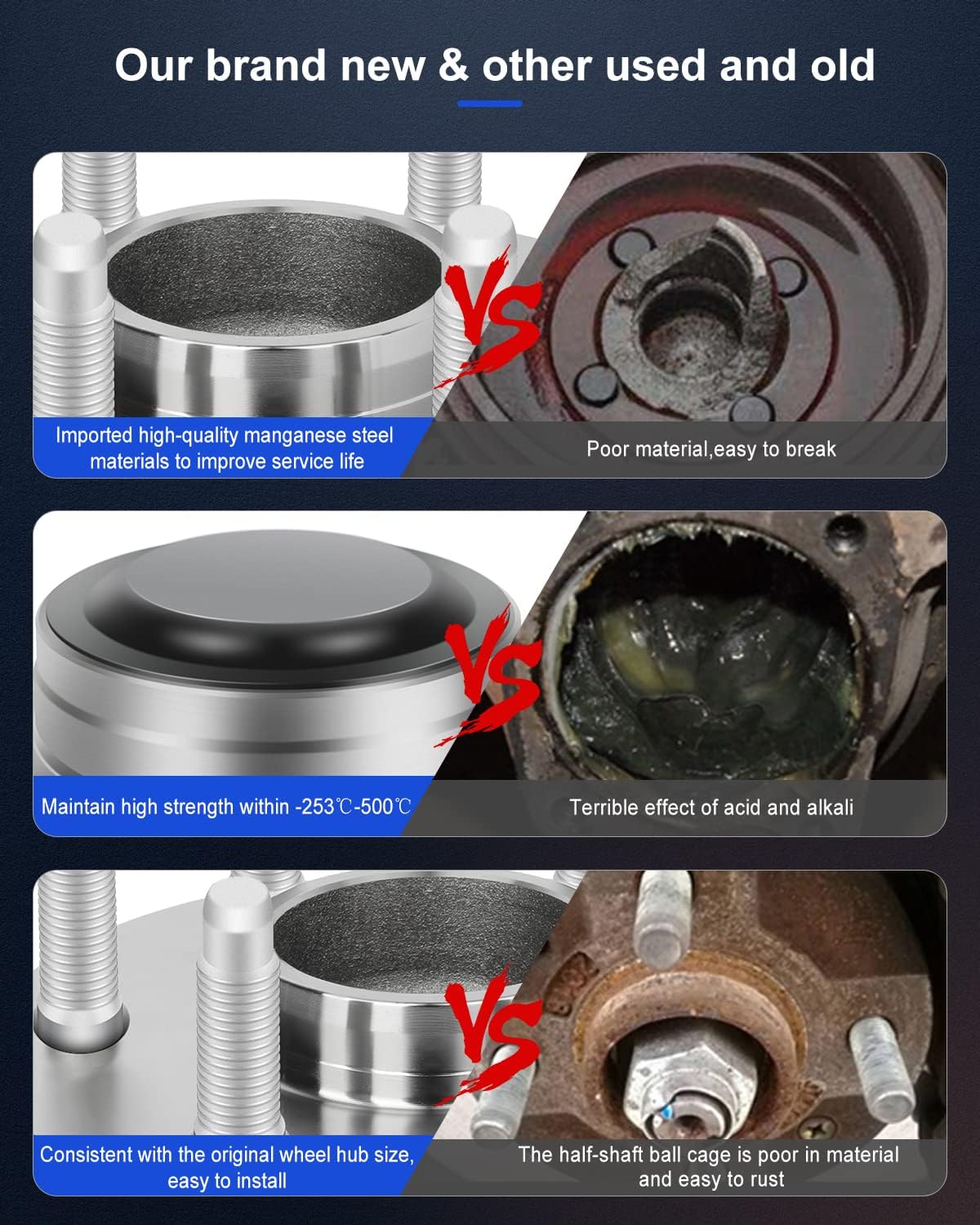 Our brand new & other used and old

VS

Imported high-quality manganese steel materials to improve service life

Poor material,easy to break

VS

Maintain high strength within -253℃-500℃

Terrible effect of acid and alkali

VS

Consistent with the original wheel hub size, easy to install

The half-shaft ball cage is poor in material and easy to rust