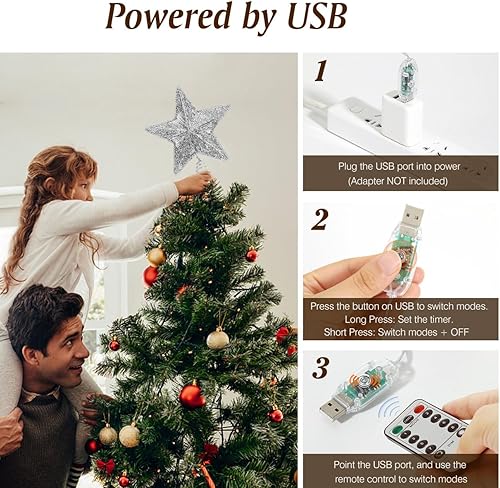 Powered by USB

1

Plug the USB port into power
(Adapter NOT included)

2

Press the button on USB to switch modes.
Long Press: Set the timer.
Short Press: Switch modes + OFF

3

Point the USB port, and use the remote control to switch modes