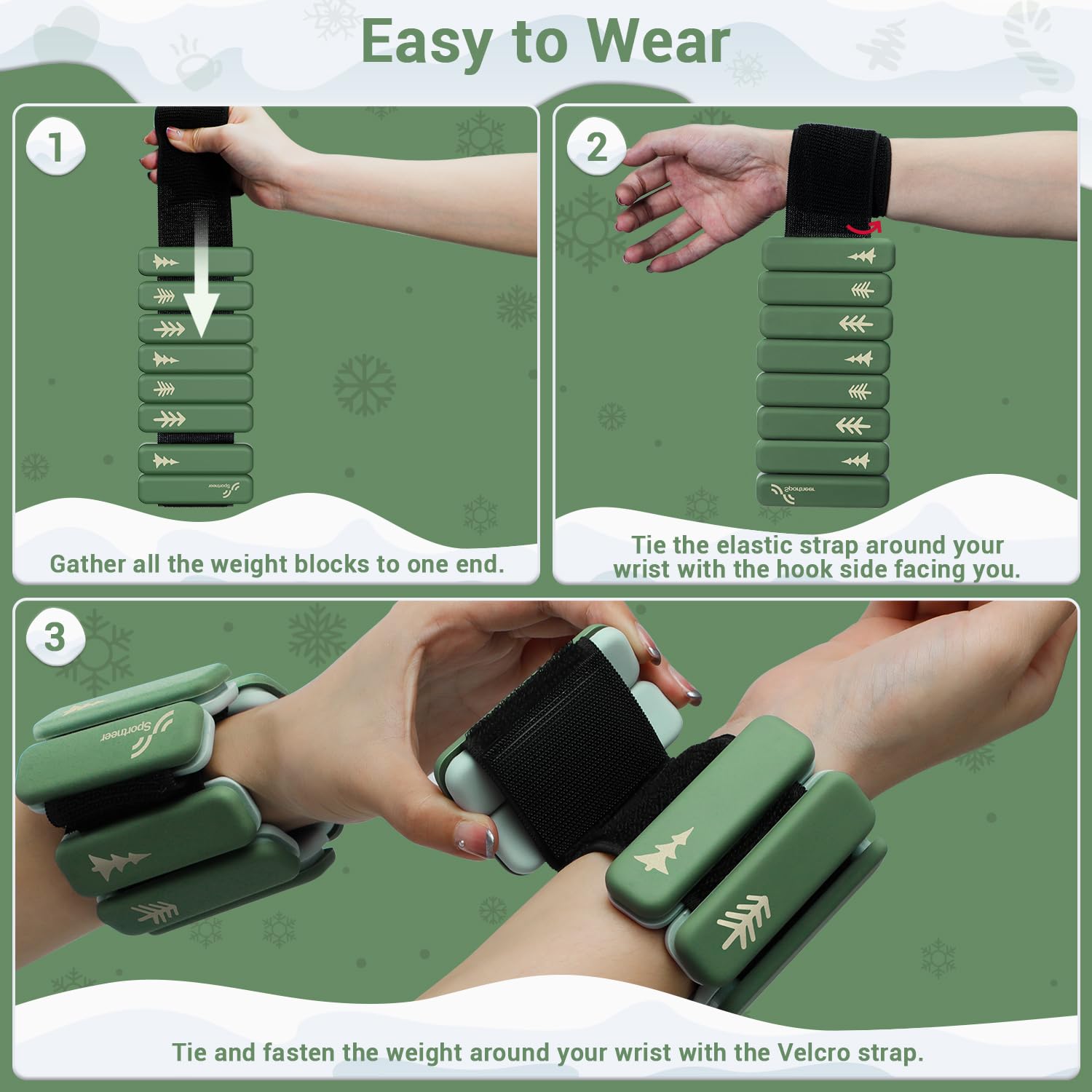 Easy to Wear

1

Sportneer

Gather all the weight blocks to one end.

2

Sportneer

Tie the elastic strap around your wrist with the hook side facing you.

3

Sportneer

Tie and fasten the weight around your wrist with the Velcro strap.