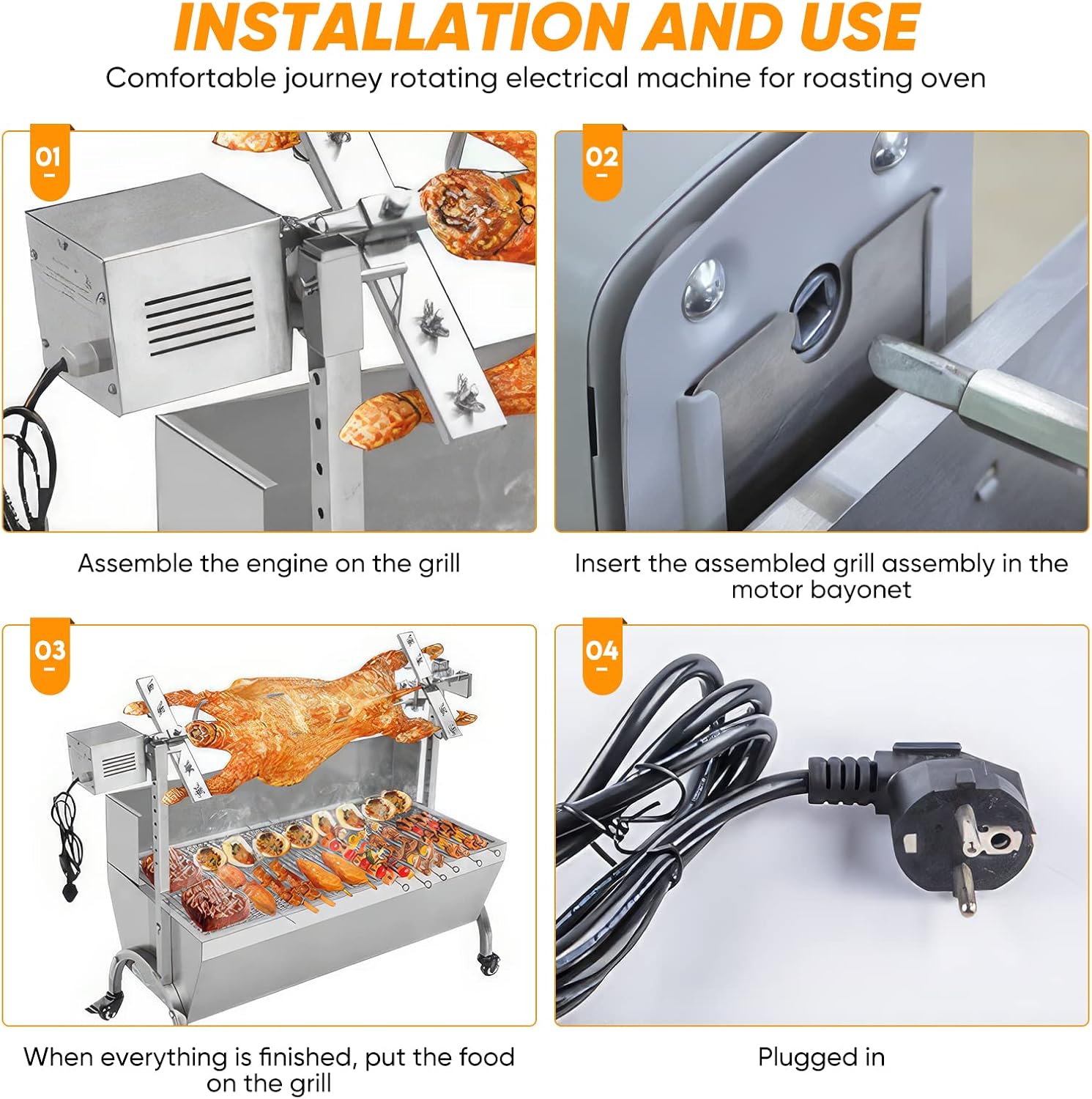 INSTALLATION AND USE

Comfortable journey rotating electrical machine for roasting oven

01

Assemble the engine on the grill

02

Insert the assembled grill assembly in the motor bayonet

03

When everything is finished, put the food on the grill

04

Plugged in