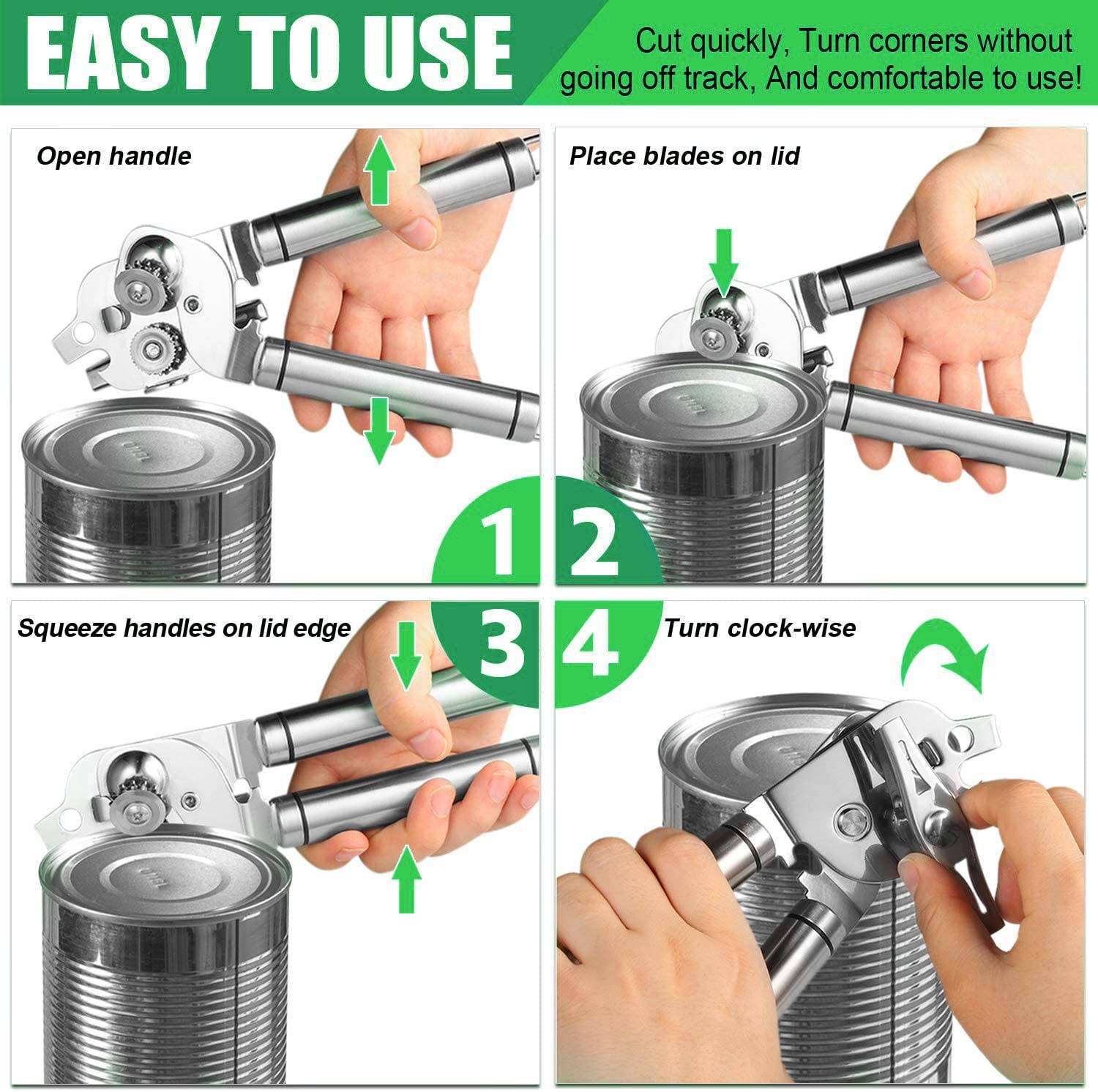 EASY TO USE

Cut quickly, Turn corners without going off track, And comfortable to use!

Open handle

1

Place blades on lid

2

Squeeze handles on lid edge

3

4

Turn clock-wise