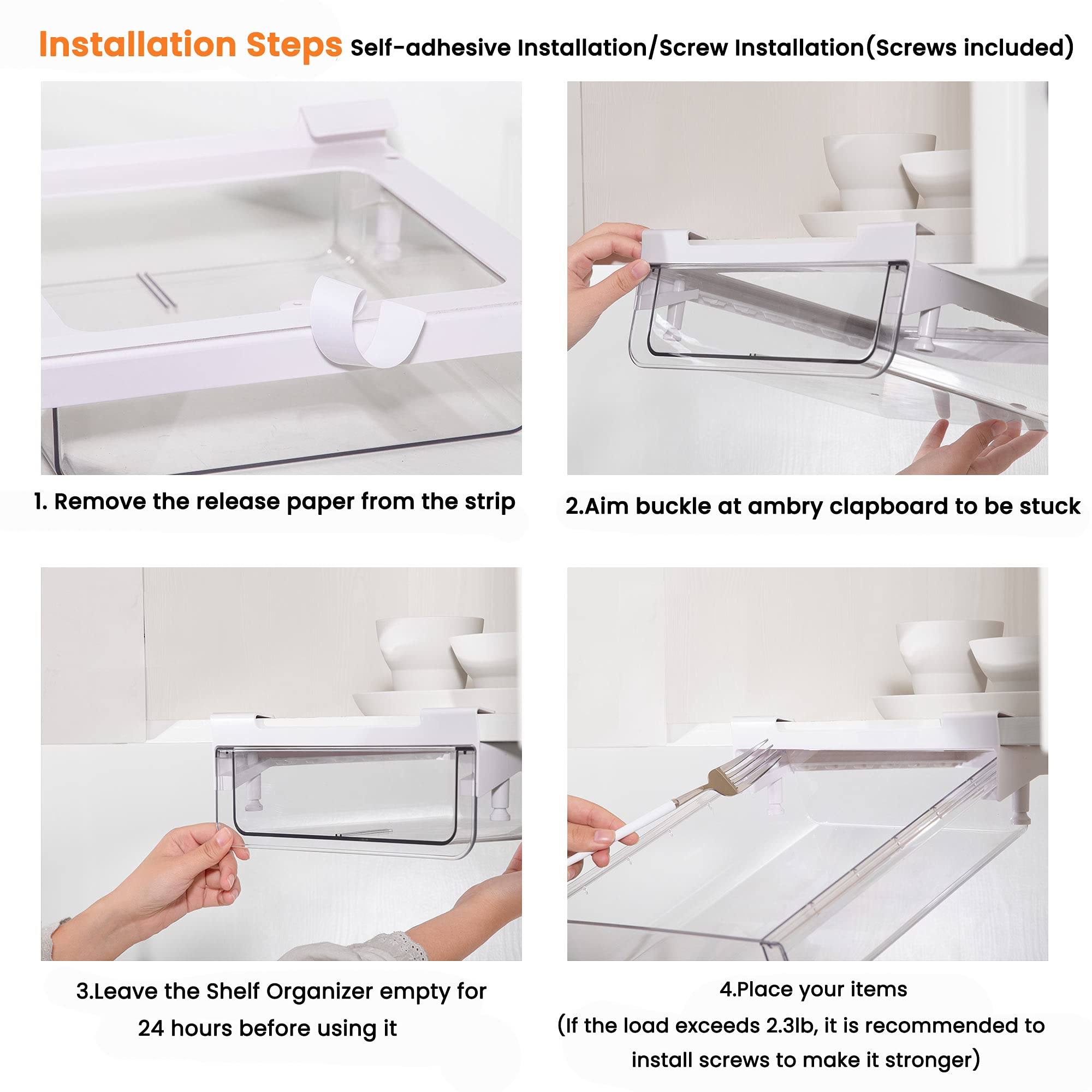 Installation Steps Self-adhesive Installation/Screw Installation(Screws included)

1. Remove the release paper from the strip

2.Aim buckle at ambry clapboard to be stuck

3.Leave the Shelf Organizer empty for 24 hours before using it

4.Place your items
(If the load exceeds 2.3lb, it is recommended to install screws to make it stronger)