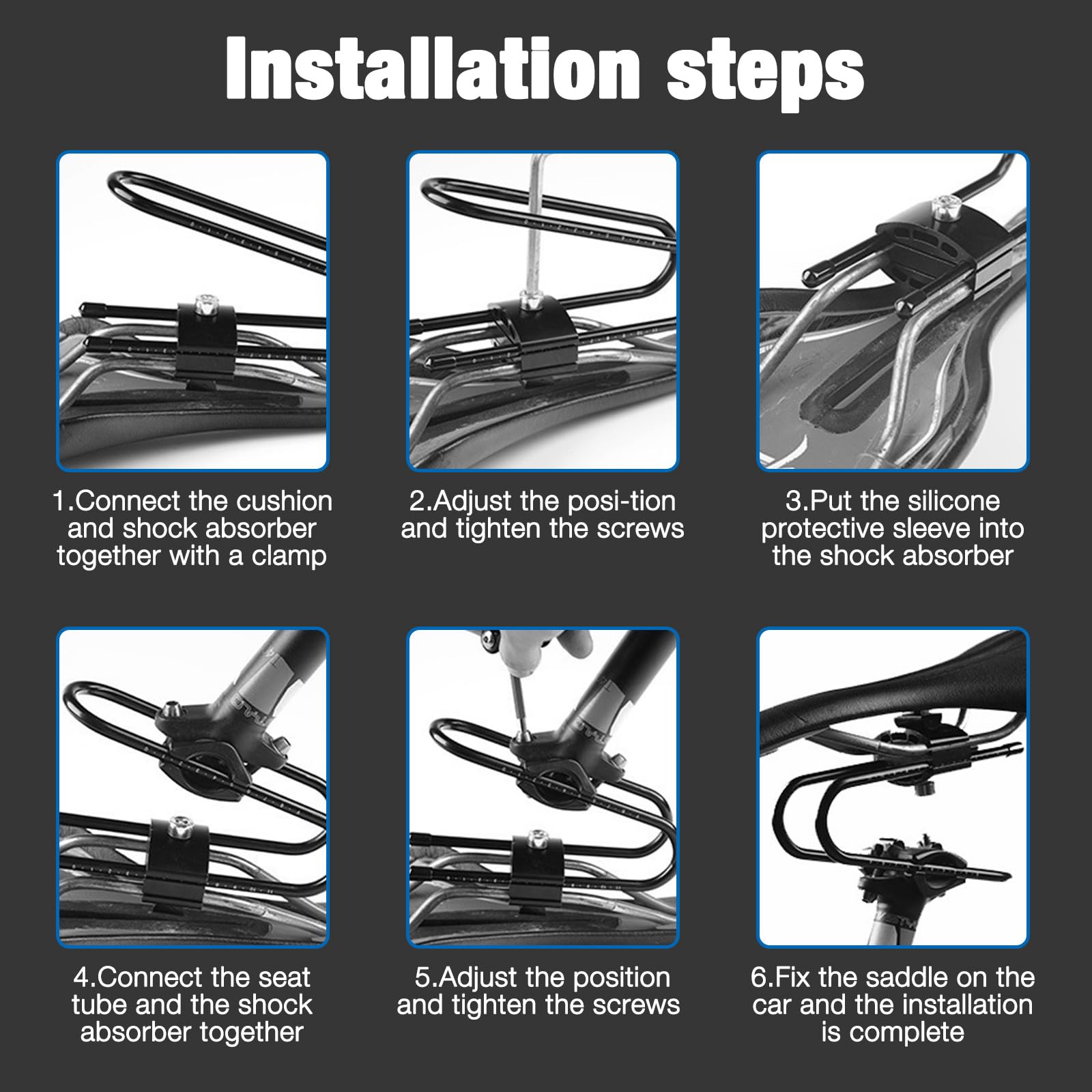 Installation steps

1.Connect the cushion and shock absorber together with a clamp

2.Adjust the posi-tion and tighten the screws

3.Put the silicone protective sleeve into the shock absorber

4.Connect the seat tube and the shock absorber together

5.Adjust the position and tighten the screws

6.Fix the saddle on the car and the installation is complete