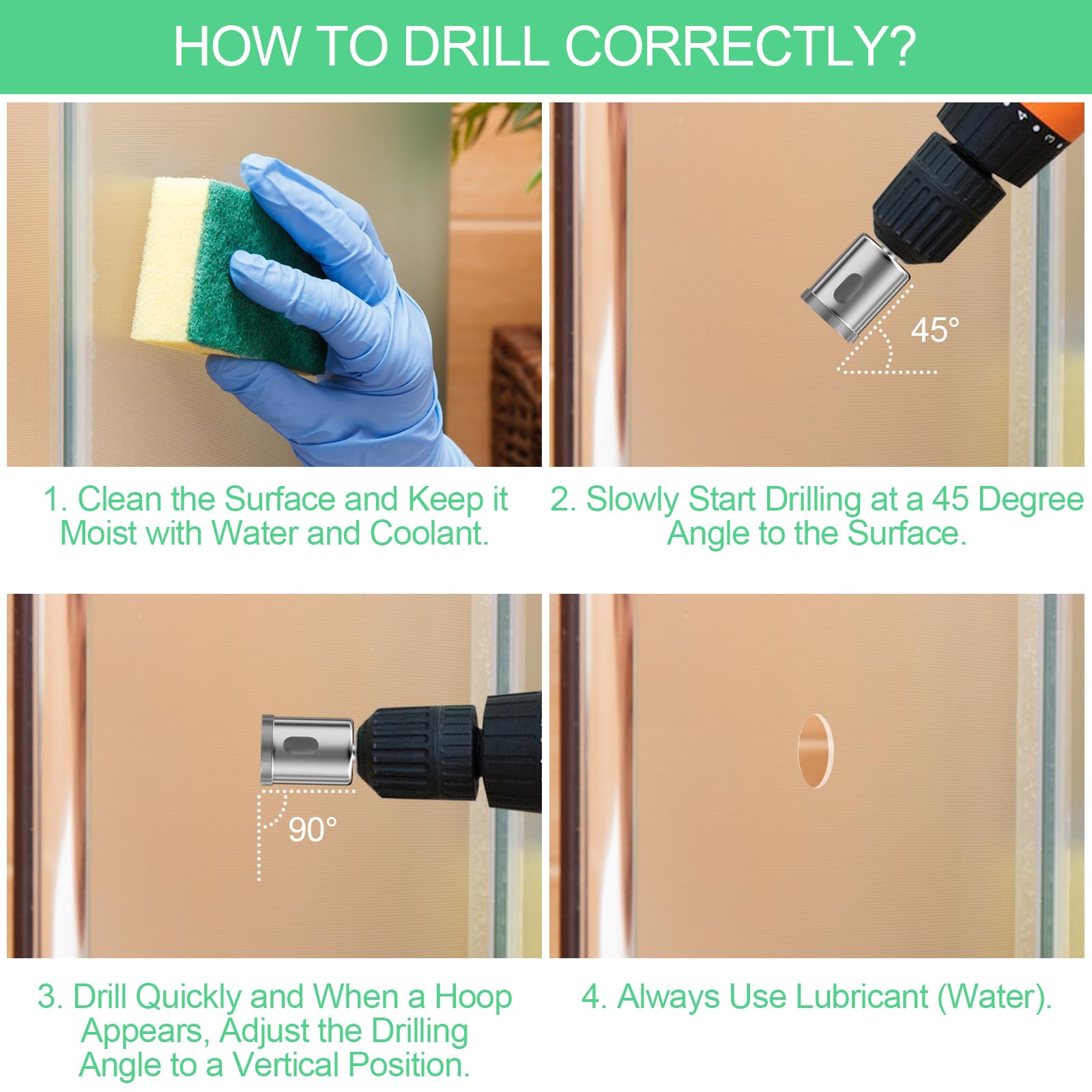 HOW TO DRILL CORRECTLY?

45°

1. Clean the Surface and Keep it Moist with Water and Coolant.

2. Slowly Start Drilling at a 45 Degree Angle to the Surface.

90°

3. Drill Quickly and When a Hoop Appears, Adjust the Drilling Angle to a Vertical Position.

4. Always Use Lubricant (Water).