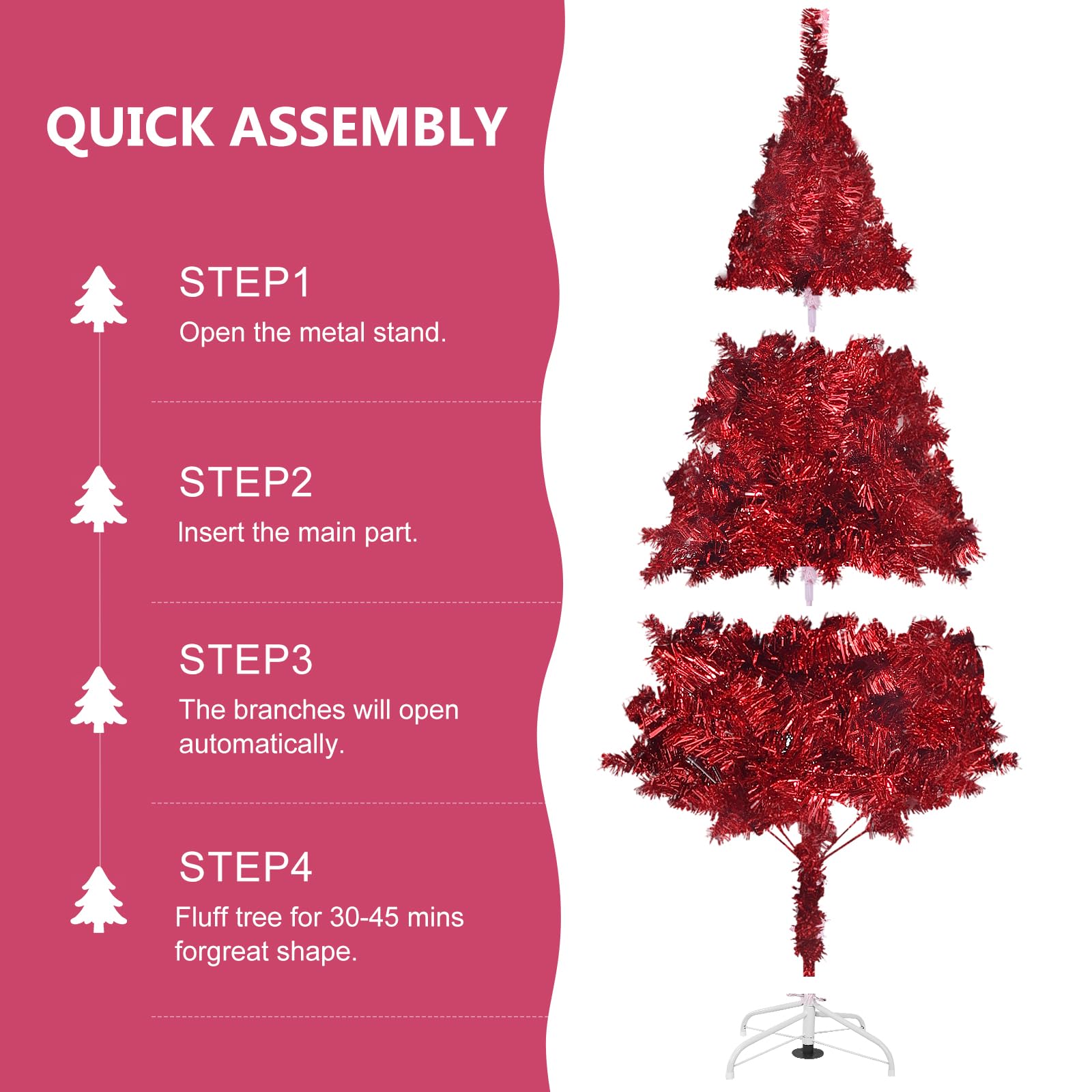 QUICK ASSEMBLY

STEP1
Open the metal stand.

STEP2
Insert the main part.

STEP3
The branches will open automatically.

STEP4
Fluff tree for 30-45 mins forgreat shape.