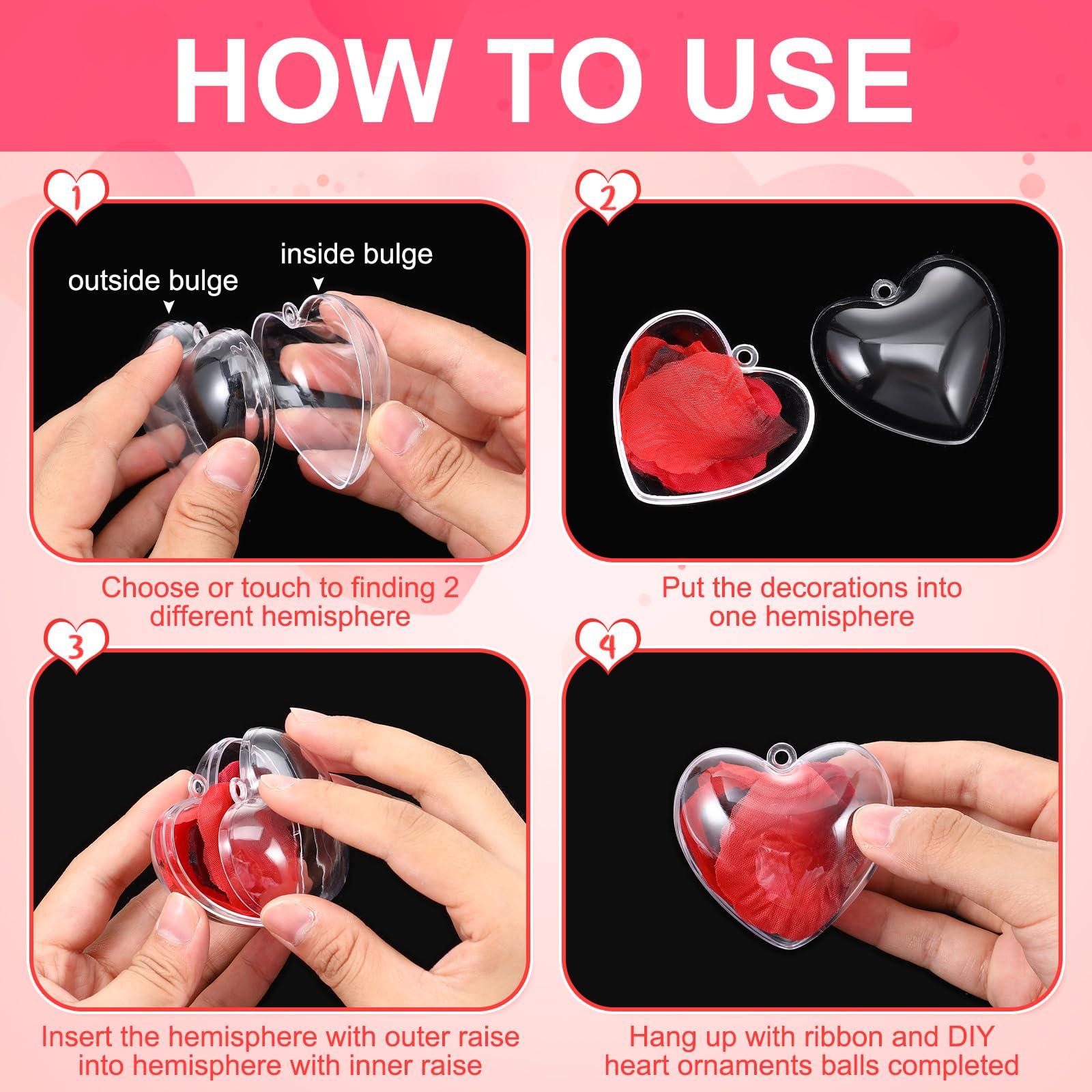 HOW TO USE

1

outside bulge

inside bulge

Choose or touch to finding 2 different hemisphere

2

Put the decorations into one hemisphere

3

Insert the hemisphere with outer raise into hemisphere with inner raise

4

Hang up with ribbon and DIY heart ornaments balls completed