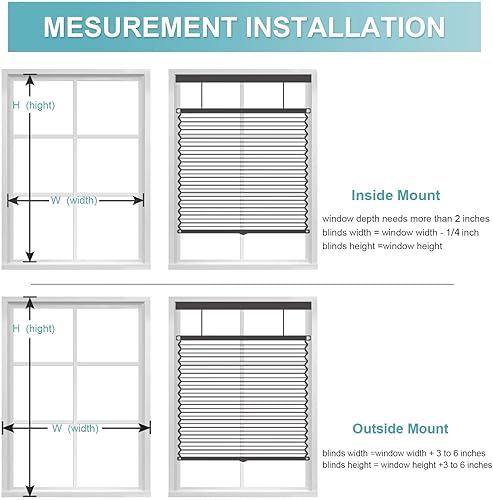 MESUREMENT INSTALLATION

H (hight)

W (width)

Inside Mount

window depth needs more than 2 inches
blinds width = window width - 1/4 inch
blinds height =window height

H (hight)

W (width)

Outside Mount

blinds width =window width + 3 to 6 inches
blinds height = window height +3 to 6 inches