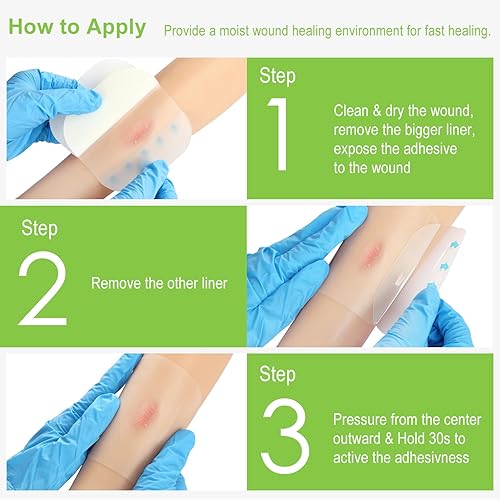 How to Apply Provide a moist wound healing environment for fast healing.

Step
1
Clean & dry the wound, remove the bigger liner, expose the adhesive to the wound

Step
2
Remove the other liner

Step
3
Pressure from the center outward & Hold 30s to active the adhesivness