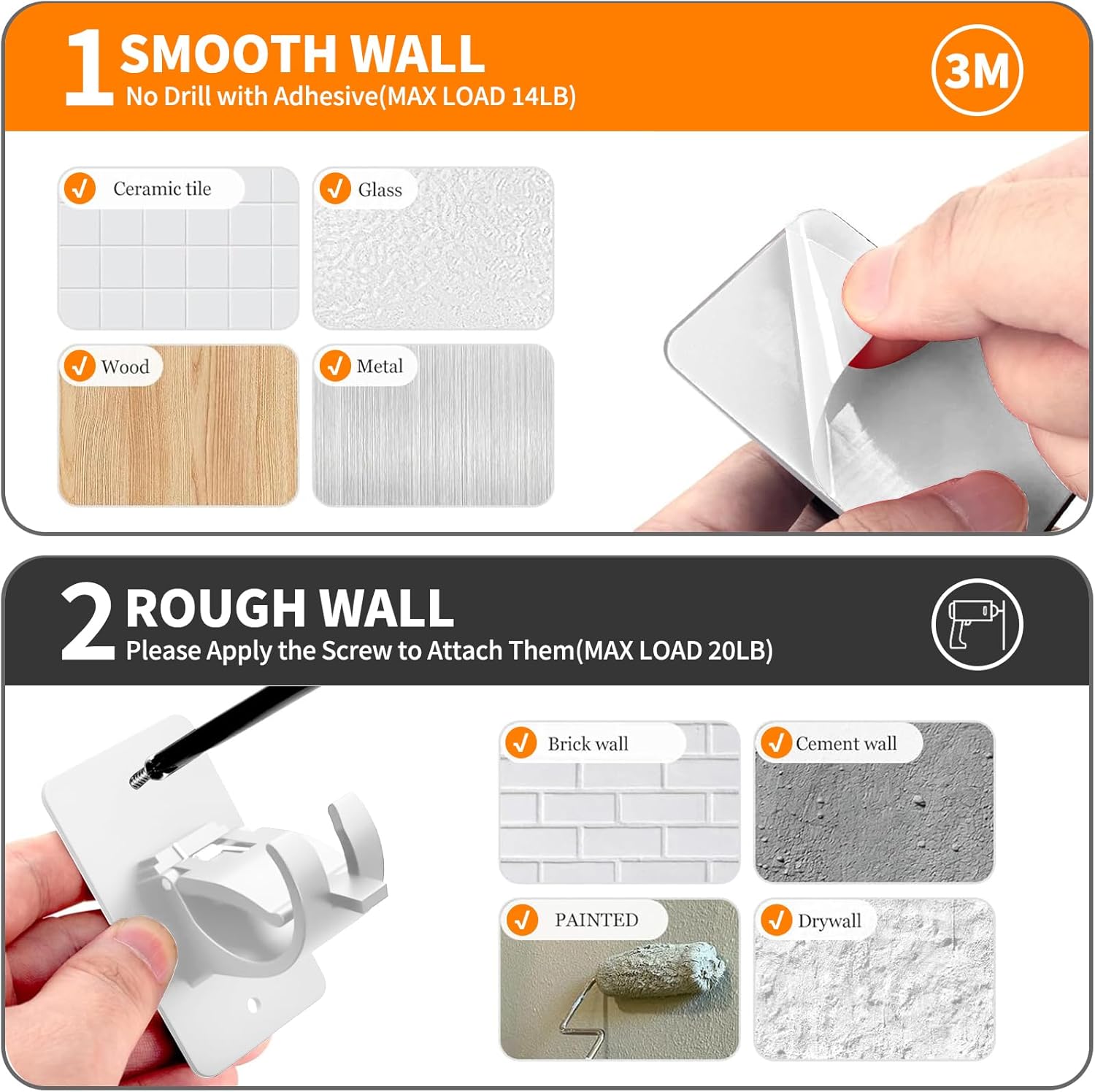 1 SMOOTH WALL
No Drill with Adhesive(MAX LOAD 14LB)

3M

Ceramic tile

Glass

Wood

Metal

2 ROUGH WALL
Please Apply the Screw to Attach Them(MAX LOAD 20LB)

Brick wall

Cement wall

PAINTED

Drywall