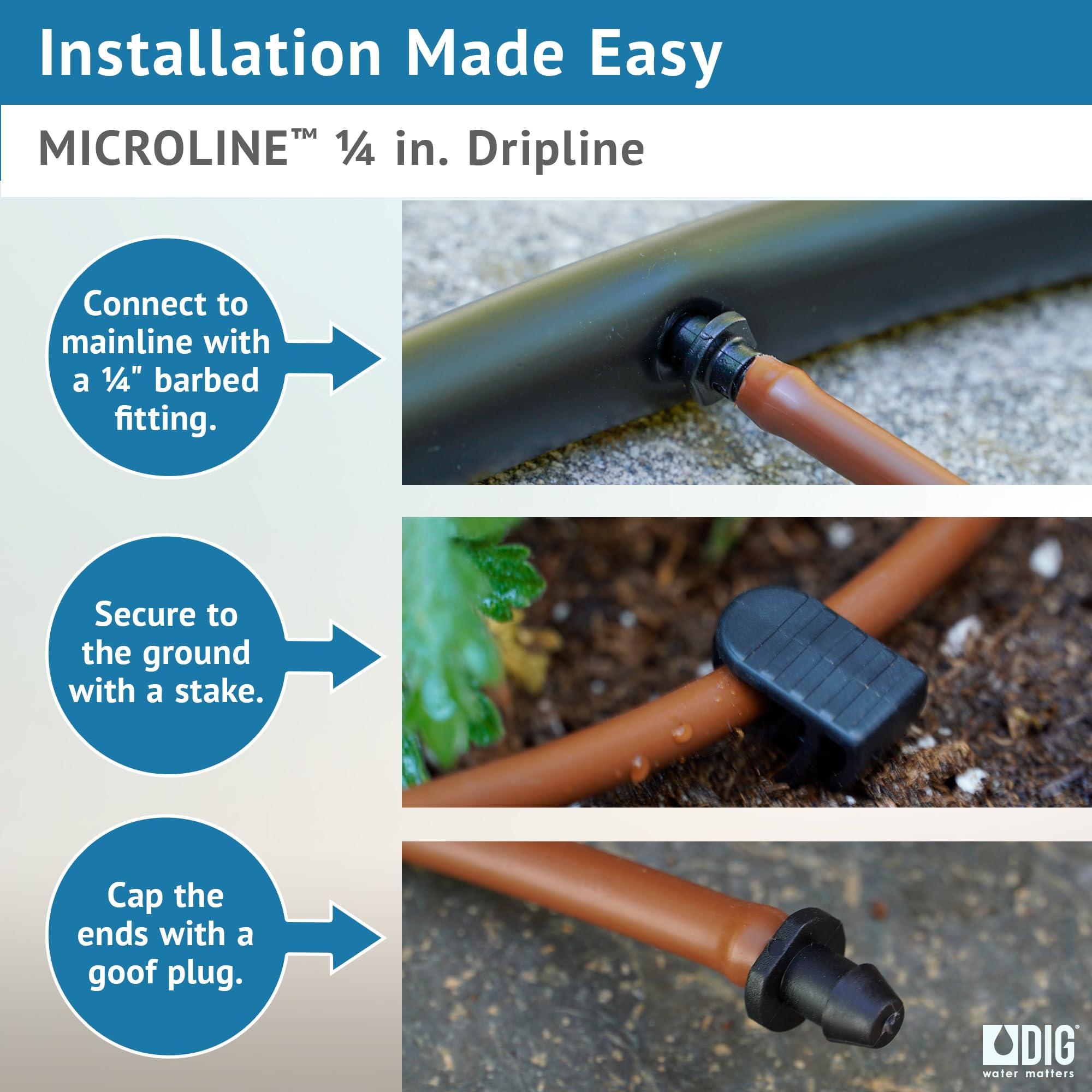 Installation Made Easy

MICROLINE™ ¼ in. Dripline

Connect to mainline with a ¼" barbed fitting.

Secure to the ground with a stake.

Cap the ends with a goof plug.

DIG® water matters