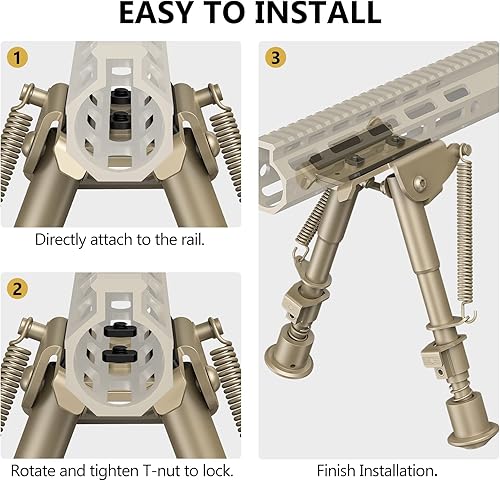 EASY TO INSTALL

1

Directly attach to the rail.

2

Rotate and tighten T-nut to lock.

3

Finish Installation.