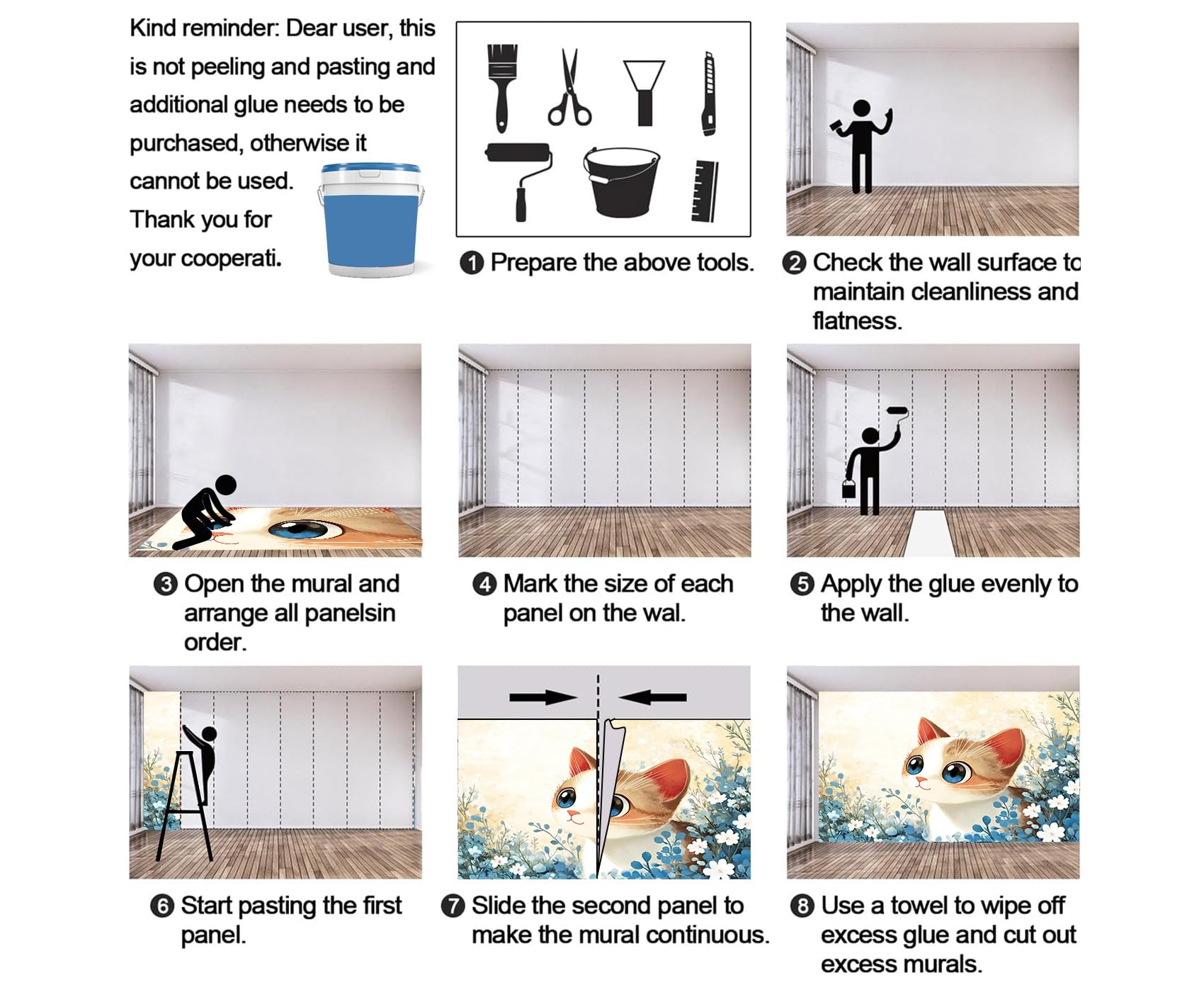 Kind reminder: Dear user, this is not peeling and pasting and additional glue needs to be purchased, otherwise it cannot be used. Thank you for your cooperati.

❶ Prepare the above tools.

❷ Check the wall surface to maintain cleanliness and flatness.

❸ Open the mural and arrange all panelsin order.

❹ Mark the size of each panel on the wal.

❺ Apply the glue evenly to the wall.

❻ Start pasting the first panel.

❼ Slide the second panel to make the mural continuous.

❽ Use a towel to wipe off excess glue and cut out excess murals.