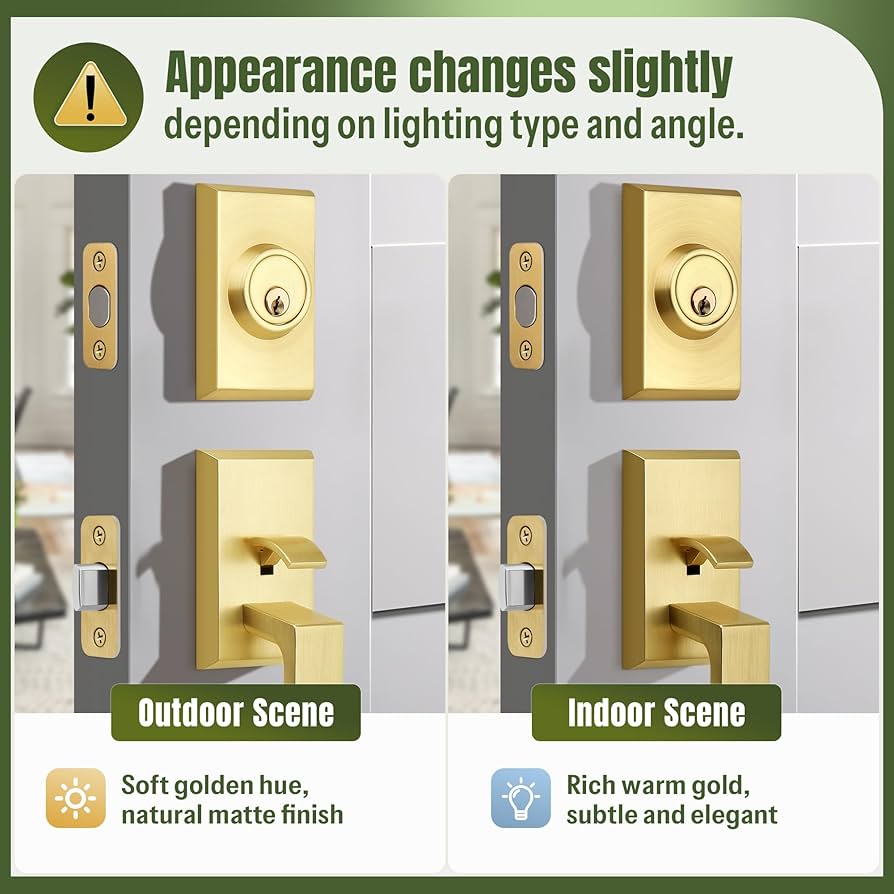 Appearance changes slightly
depending on lighting type and angle.

Outdoor Scene

Soft golden hue, natural matte finish

Indoor Scene

Rich warm gold, subtle and elegant