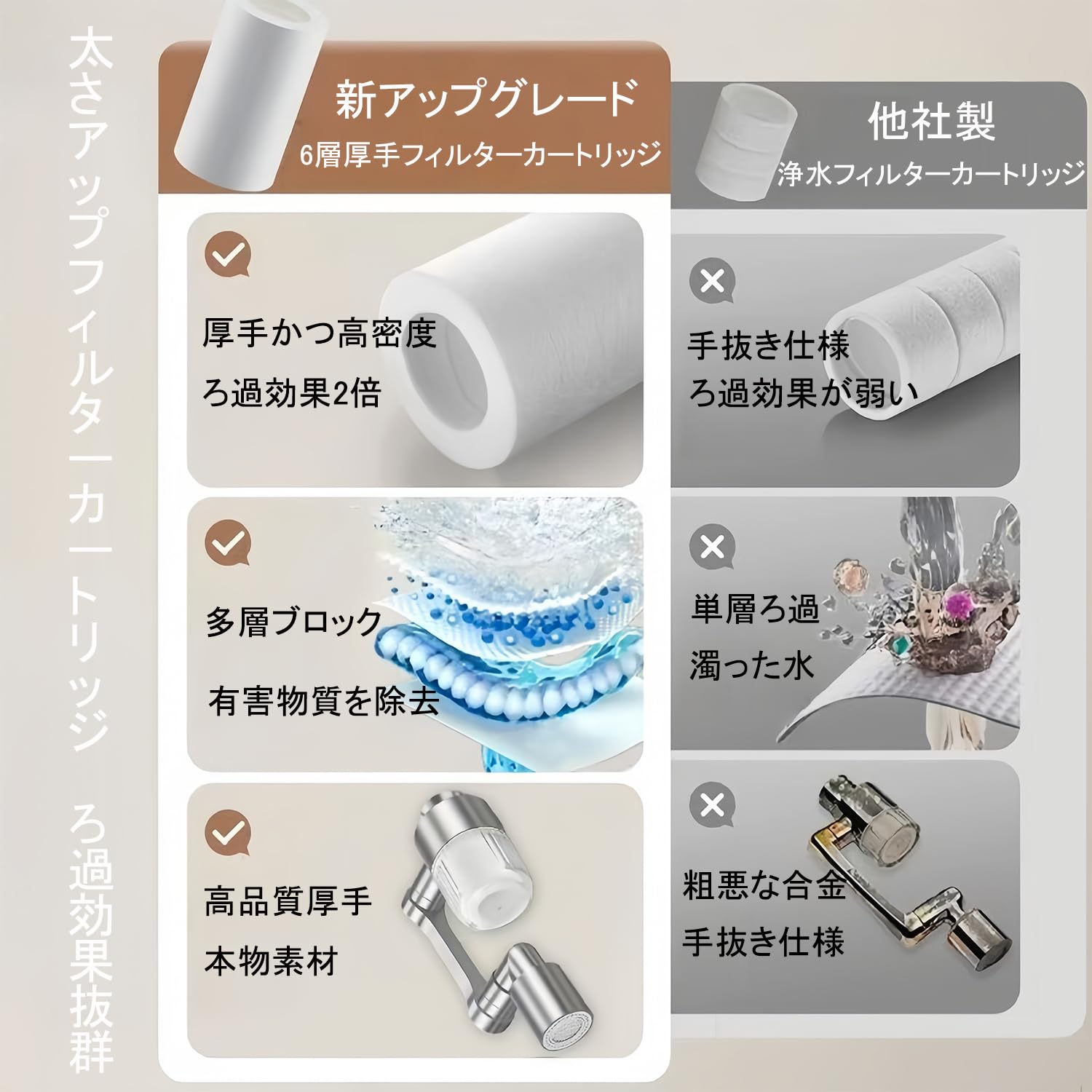 太さアップフィルターカートリッジ　ろ過効果抜群

新アップグレード
6層厚手フィルターカートリッジ

厚手かつ高密度
ろ過効果2倍

多層ブロック
有害物質を除去

高品質厚手
本物素材

他社製
浄水フィルターカートリッジ

手抜き仕様
ろ過効果が弱い

単層ろ過
濁った水

粗悪な合金
手抜き仕様