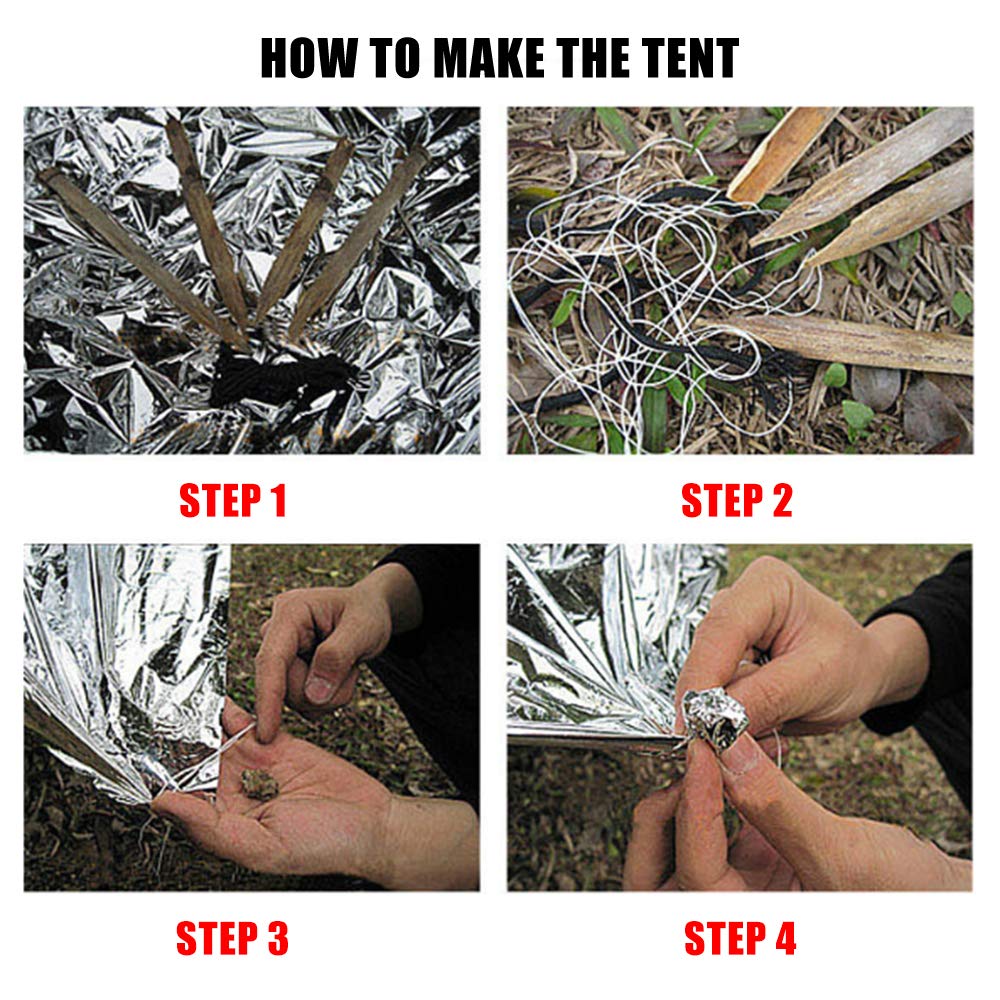 HOW TO MAKE THE TENT

STEP 1

STEP 2

STEP 3

STEP 4