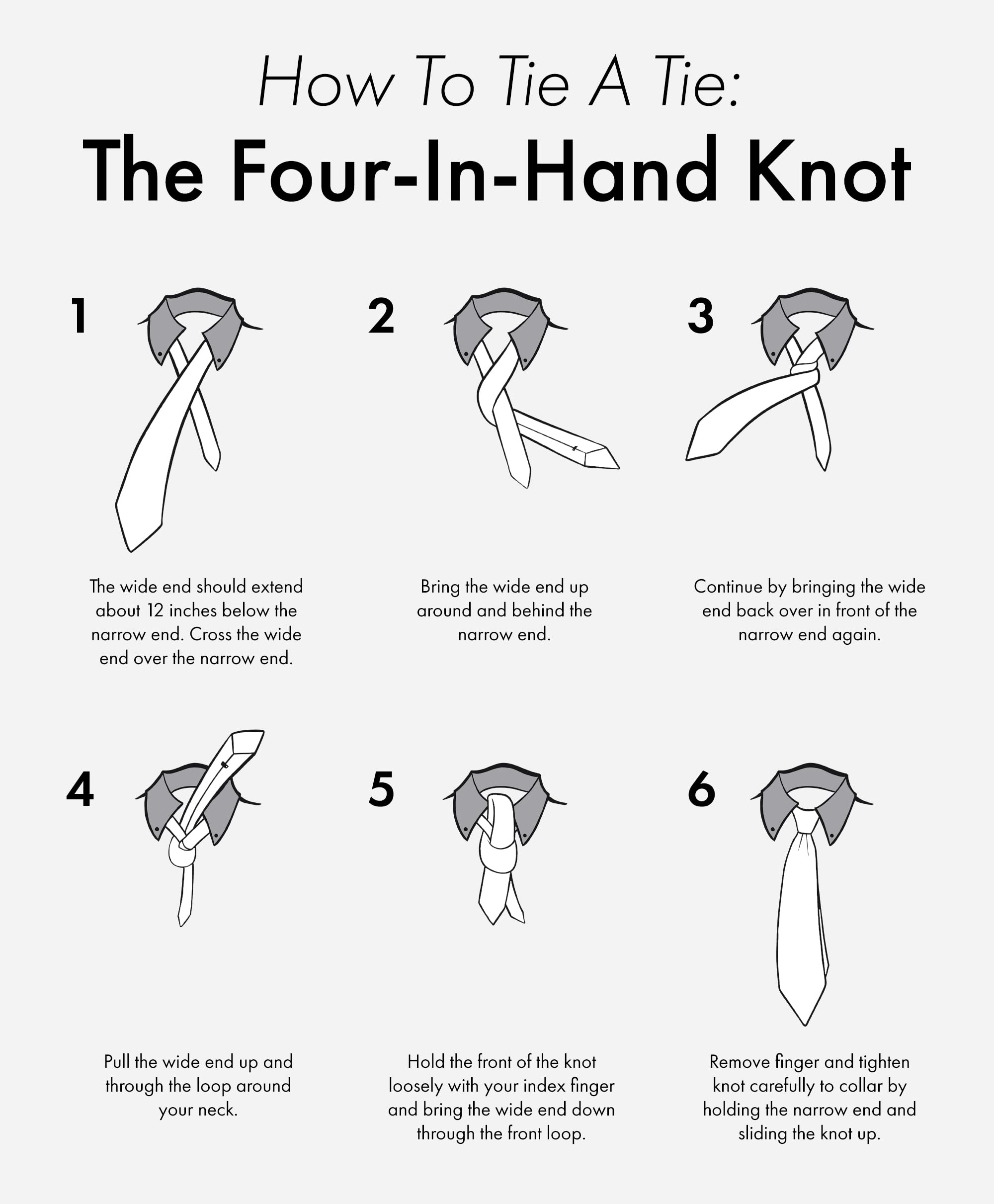 How To Tie A Tie:
The Four-In-Hand Knot

1

The wide end should extend about 12 inches below the narrow end. Cross the wide end over the narrow end.

2

Bring the wide end up around and behind the narrow end.

3

Continue by bringing the wide end back over in front of the narrow end again.

4

Pull the wide end up and through the loop around your neck.

5

Hold the front of the knot loosely with your index finger and bring the wide end down through the front loop.

6

Remove finger and tighten knot carefully to collar by holding the narrow end and sliding the knot up.