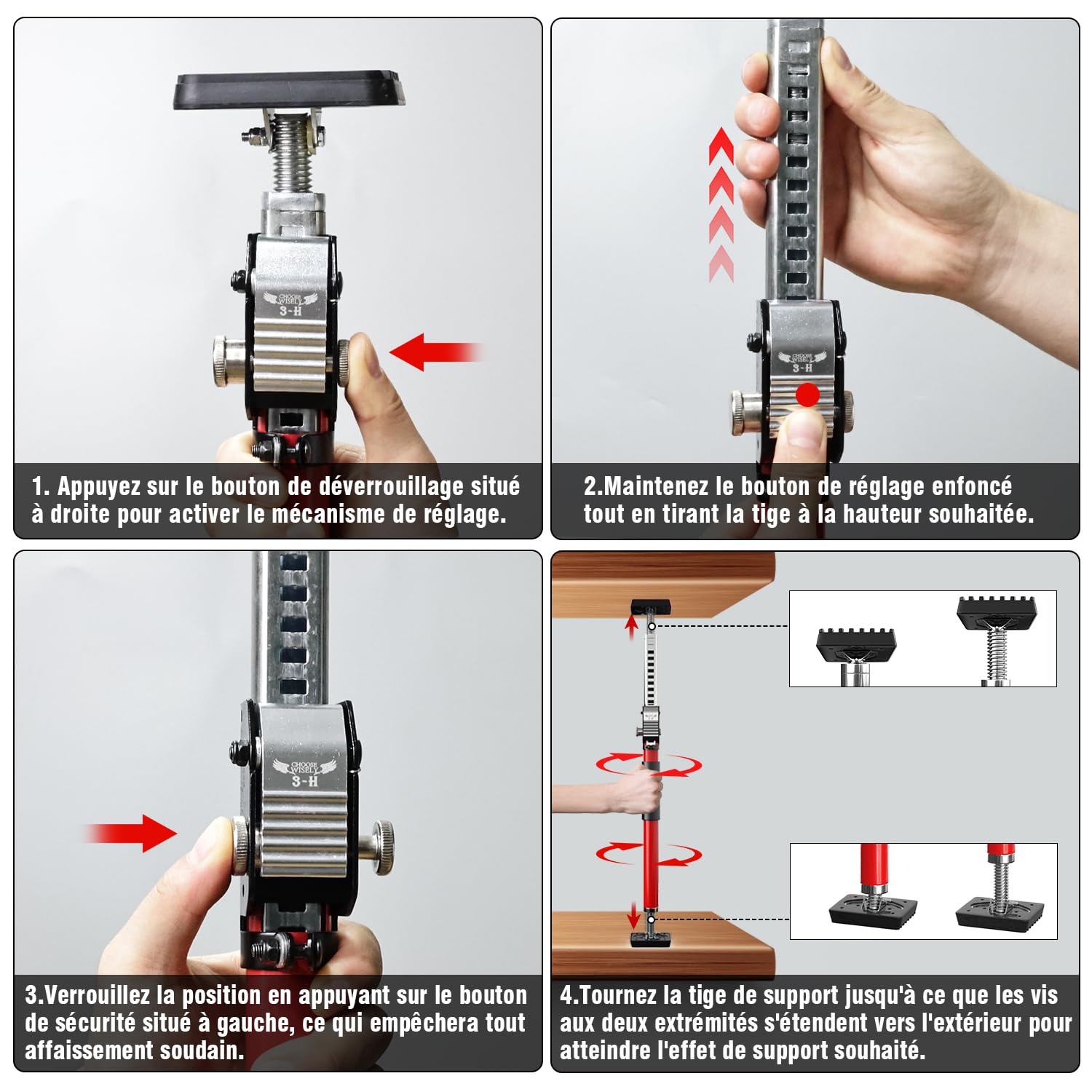 CHOOSE WISELY
3-H

1. Appuyez sur le bouton de déverrouillage situé à droite pour activer le mécanisme de réglage.

CHOOSE WISELY
3-H

2.Maintenez le bouton de réglage enfoncé tout en tirant la tige à la hauteur souhaitée.

CHOOSE WISELY
3-H

3.Verrouillez la position en appuyant sur le bouton de sécurité situé à gauche, ce qui empêchera tout affaissement soudain.

4.Tournez la tige de support jusqu'à ce que les vis aux deux extrémités s'étendent vers l'extérieur pour atteindre l'effet de support souhaité.