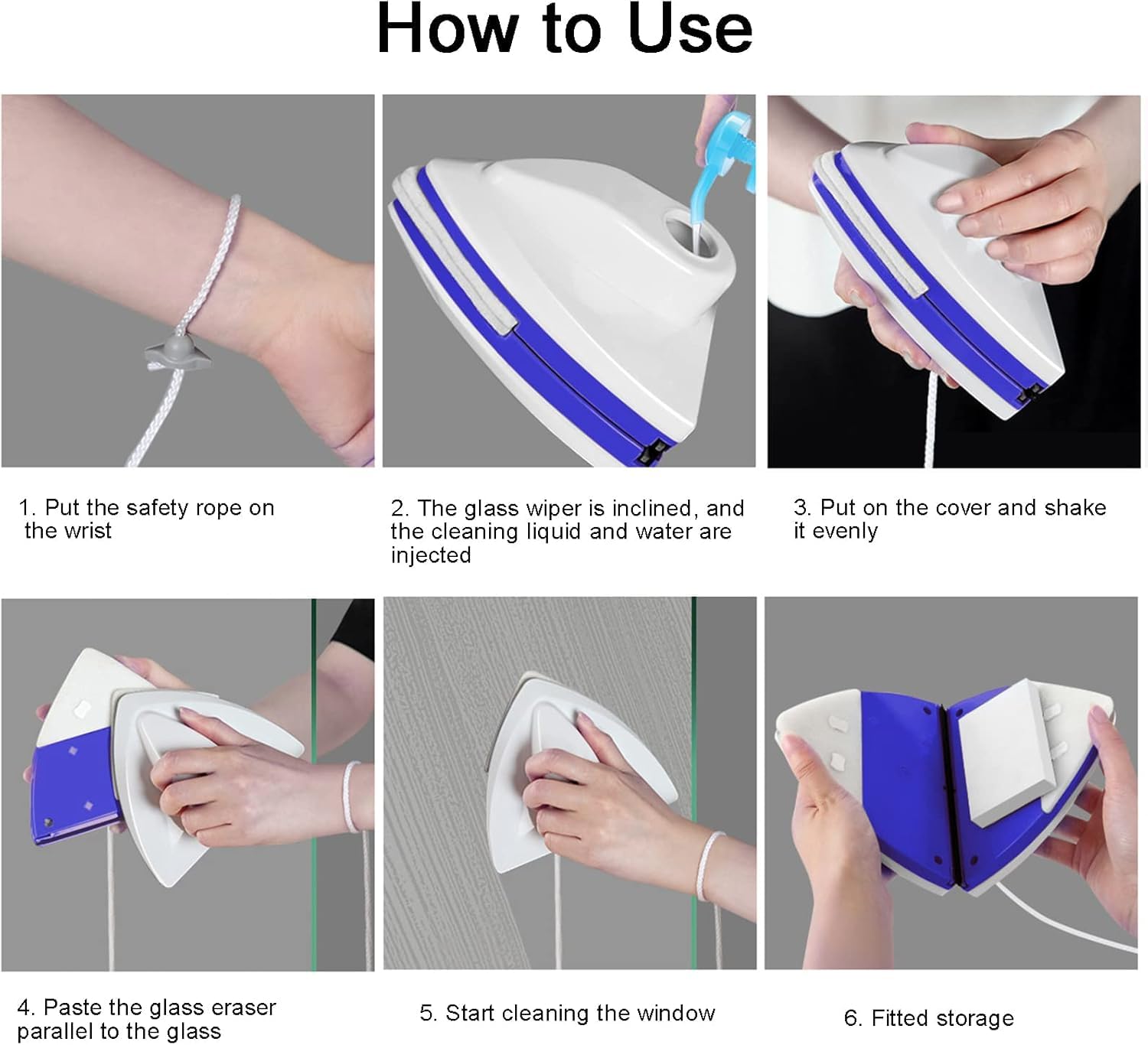 How to Use

1. Put the safety rope on the wrist

2. The glass wiper is inclined, and the cleaning liquid and water are injected

3. Put on the cover and shake it evenly

4. Paste the glass eraser parallel to the glass

5. Start cleaning the window

6. Fitted storage