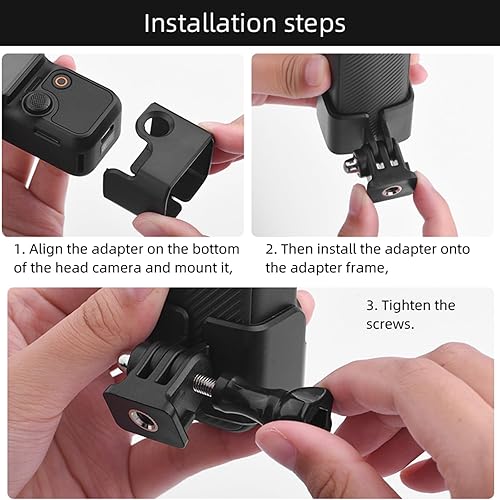 Installation steps

1. Align the adapter on the bottom of the head camera and mount it,

2. Then install the adapter onto the adapter frame,

3. Tighten the screws.