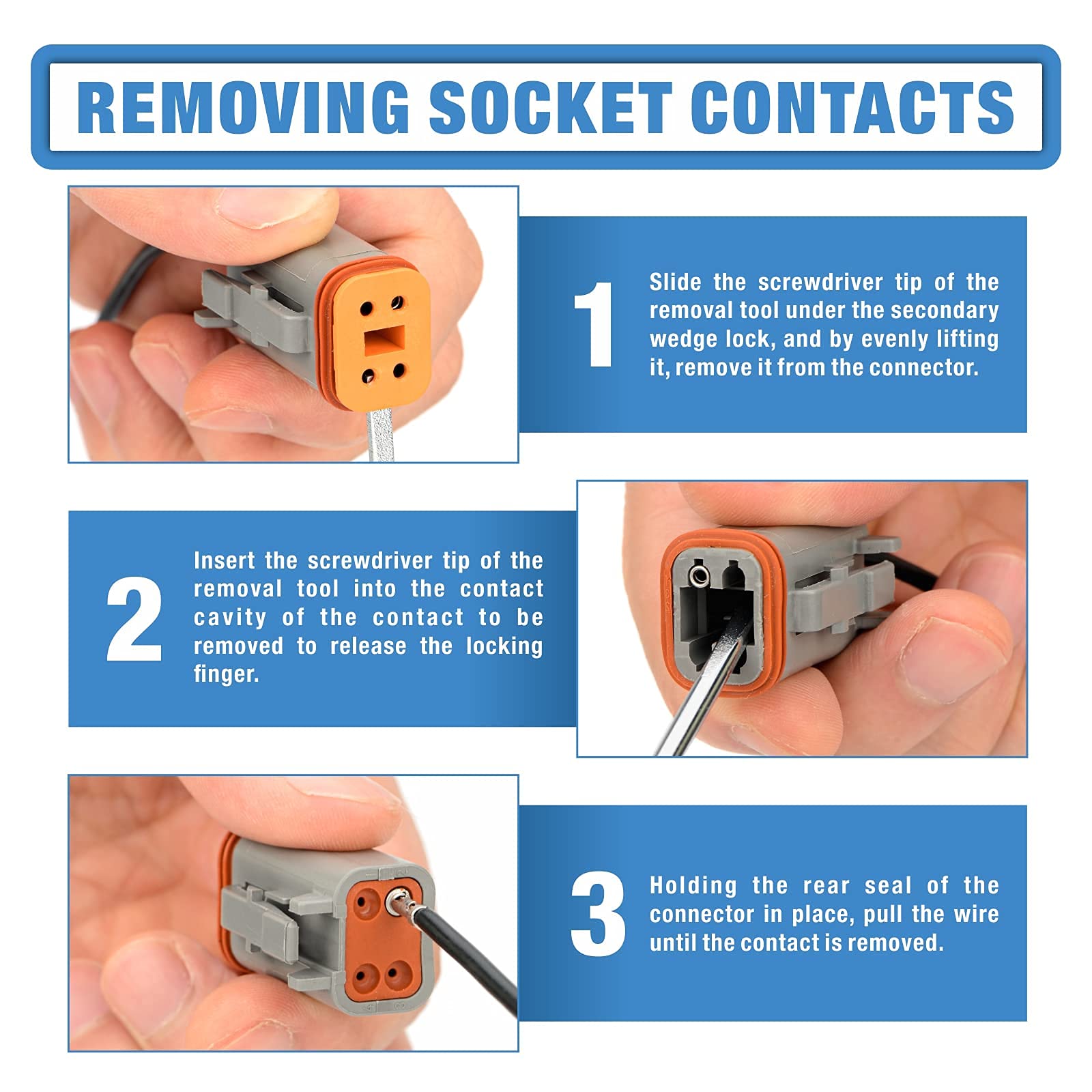 REMOVING SOCKET CONTACTS

1

Slide the screwdriver tip of the removal tool under the secondary wedge lock, and by evenly lifting it, remove it from the connector.

2

Insert the screwdriver tip of the removal tool into the contact cavity of the contact to be removed to release the locking finger.

3

Holding the rear seal of the connector in place, pull the wire until the contact is removed.