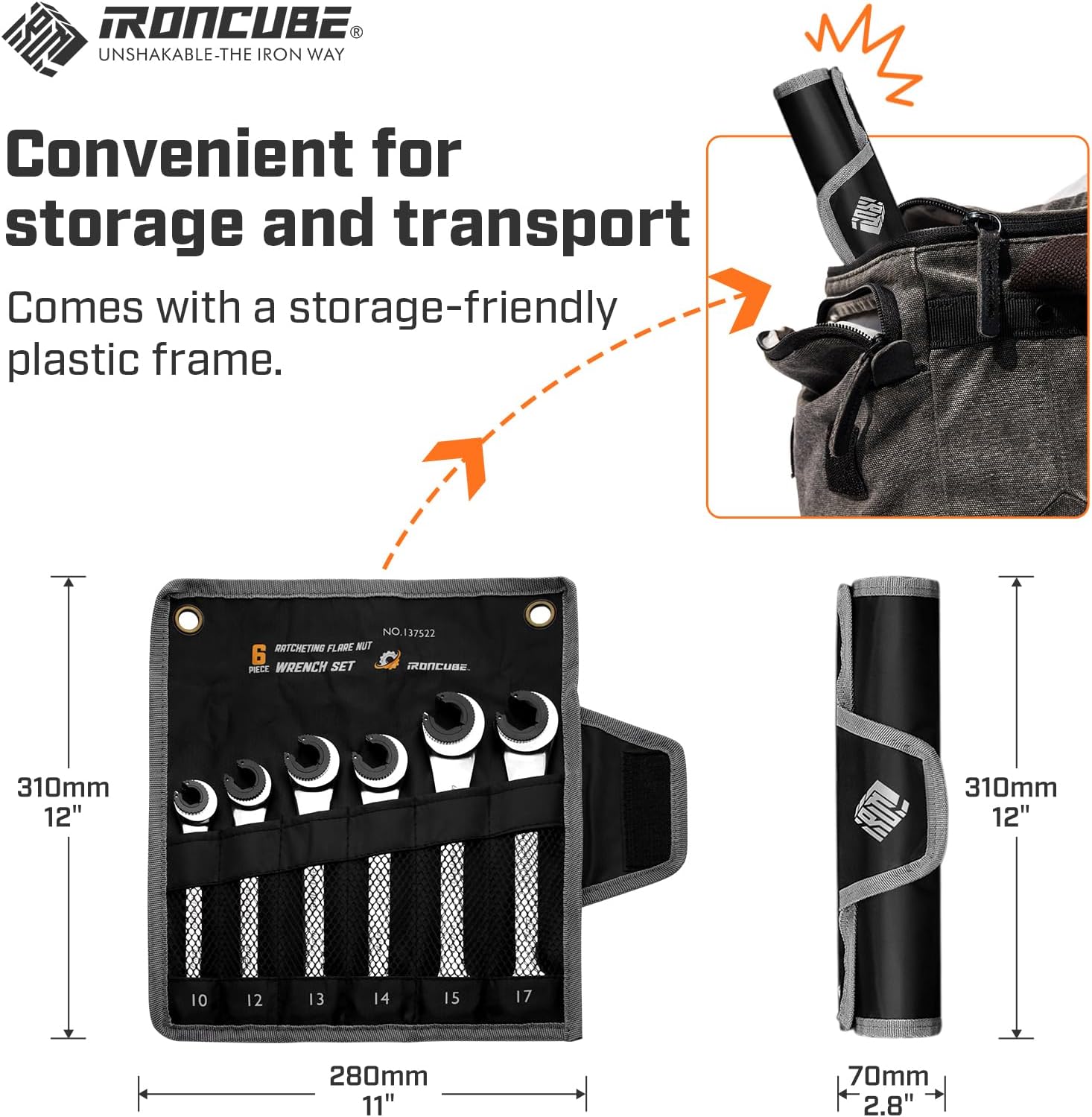 IRONCUBE®
UNSHAKABLE-THE IRON WAY

Convenient for storage and transport

Comes with a storage-friendly plastic frame.

NO.137522
6 PIECE RATCHETING FLARE NUT WRENCH SET
IRONCUBE

10 12 13 14 15 17

310mm
12"

280mm
11"

310mm
12"

70mm
2.8"