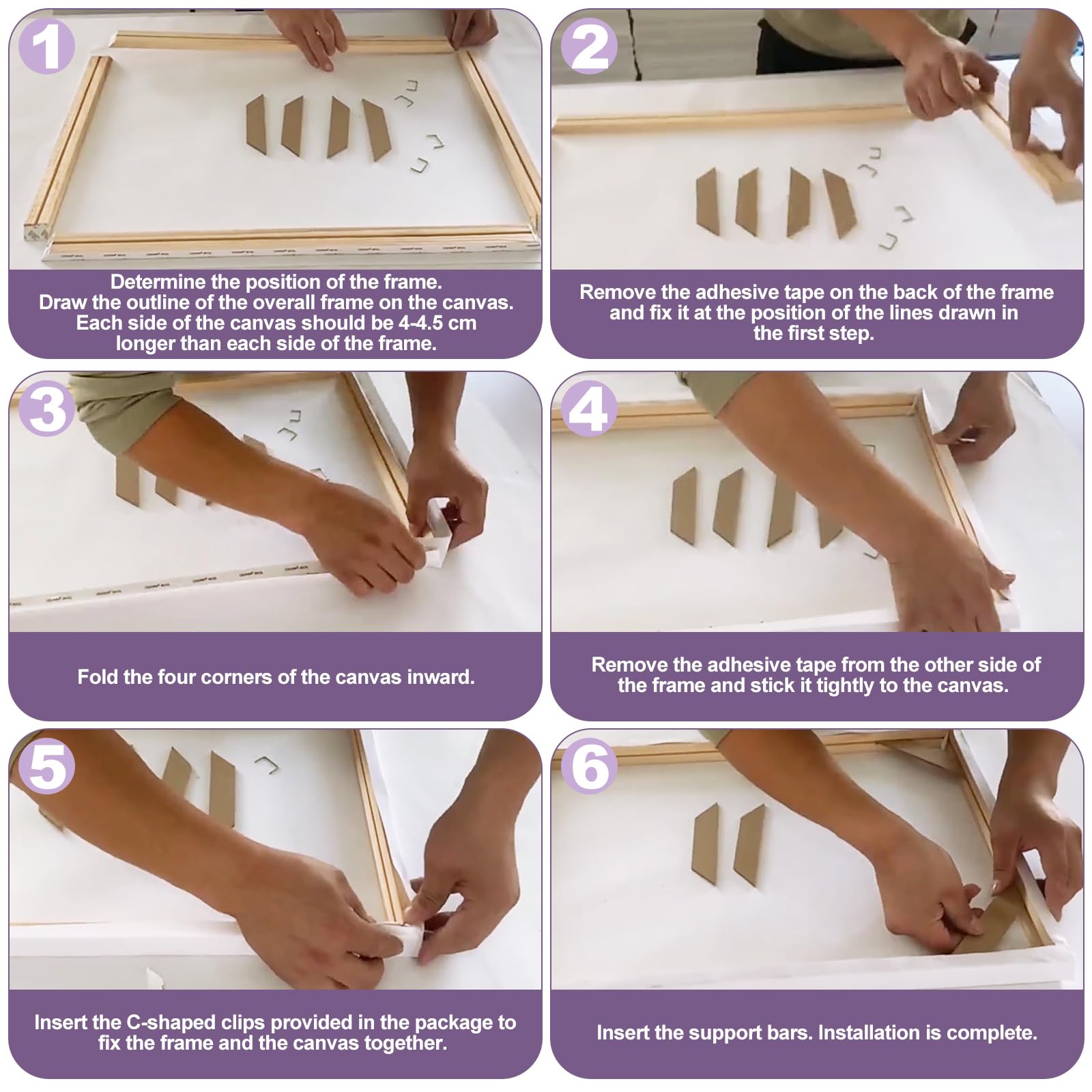 1

Determine the position of the frame.
Draw the outline of the overall frame on the canvas.
Each side of the canvas should be 4-4.5 cm longer than each side of the frame.

2

Remove the adhesive tape on the back of the frame and fix it at the position of the lines drawn in the first step.

3

Fold the four corners of the canvas inward.

4

Remove the adhesive tape from the other side of the frame and stick it tightly to the canvas.

5

Insert the C-shaped clips provided in the package to fix the frame and the canvas together.

6

Insert the support bars. Installation is complete.