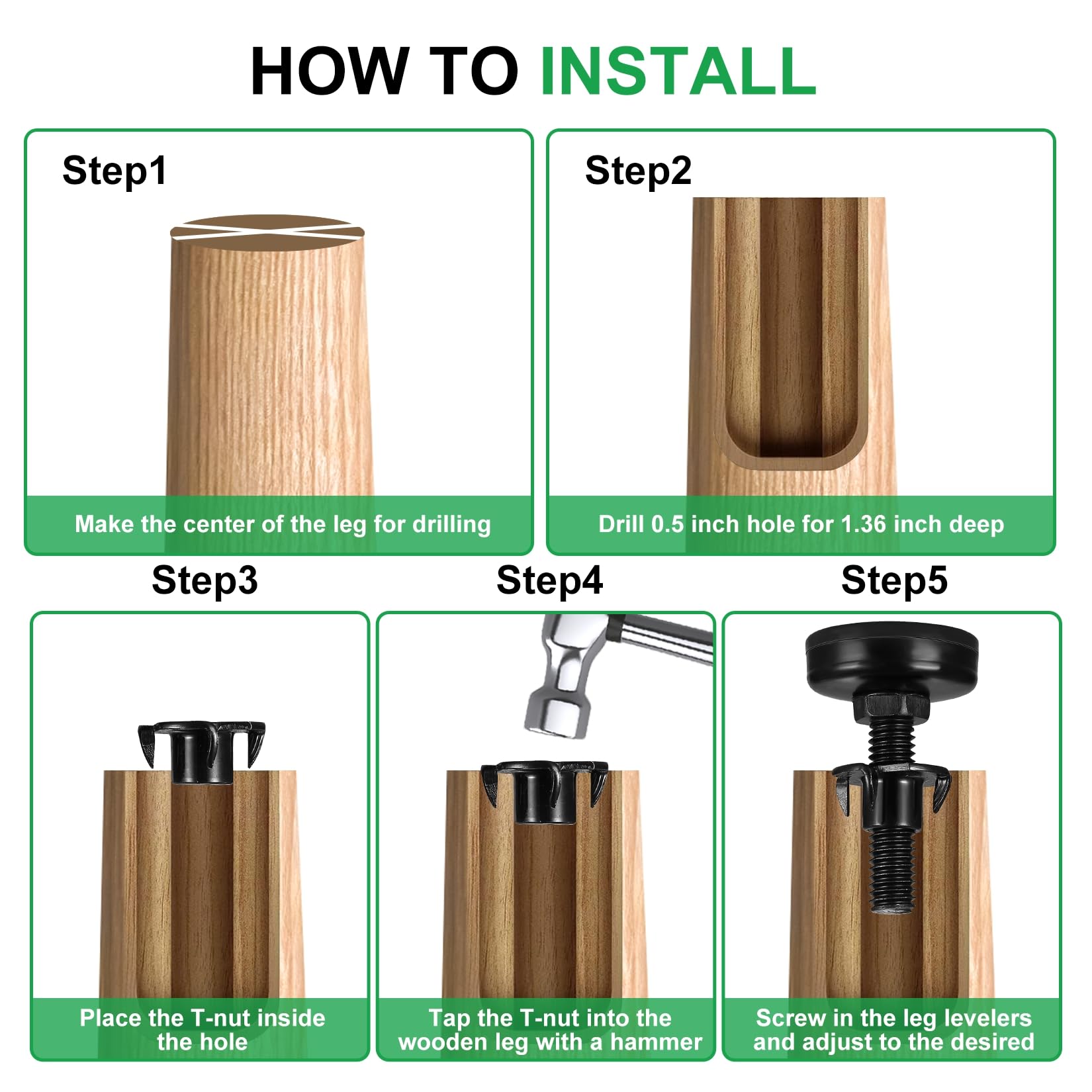 HOW TO INSTALL

Step1

Make the center of the leg for drilling

Step2

Drill 0.5 inch hole for 1.36 inch deep

Step3

Place the T-nut inside the hole

Step4

Tap the T-nut into the wooden leg with a hammer

Step5

Screw in the leg levelers and adjust to the desired