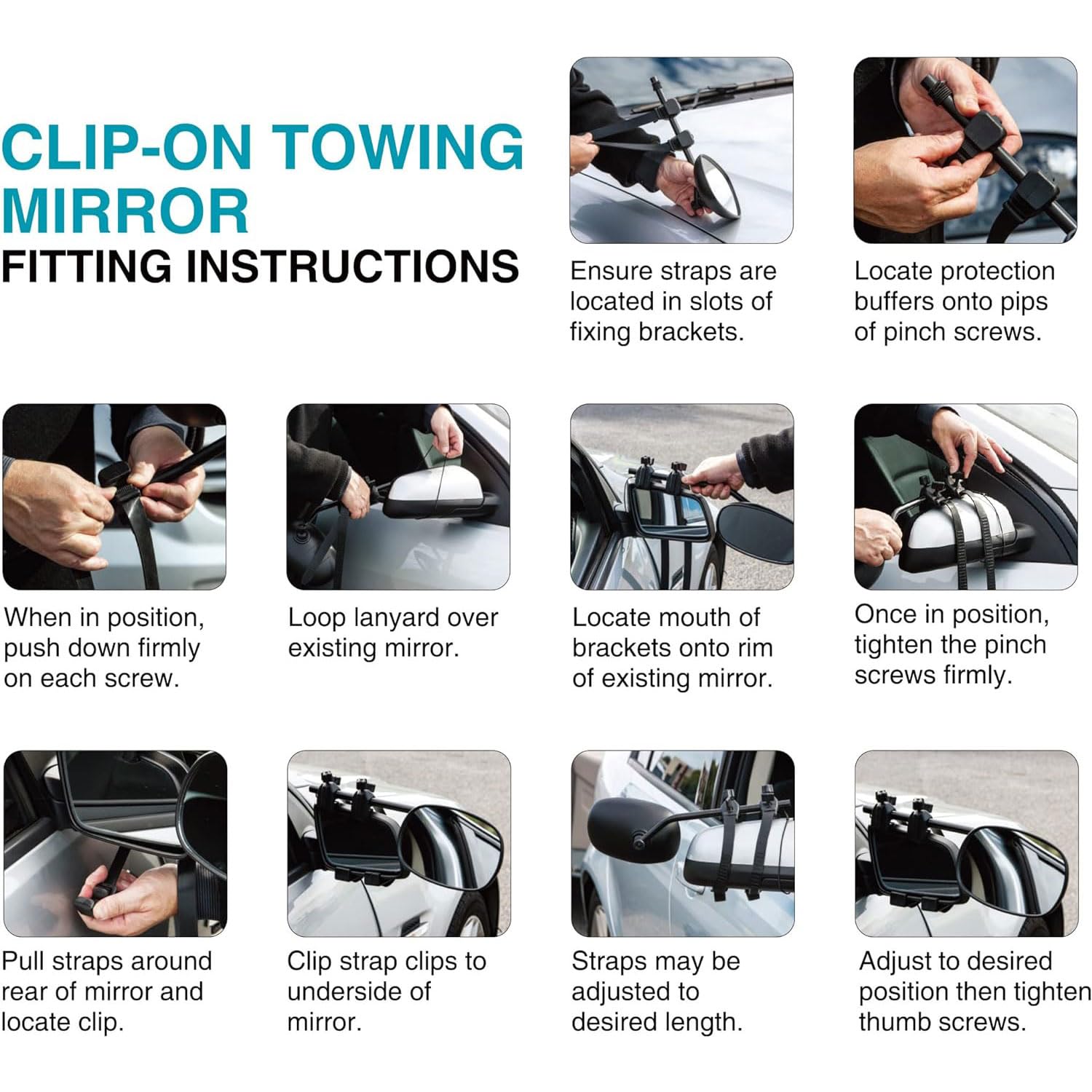 CLIP-ON TOWING MIRROR
FITTING INSTRUCTIONS

Ensure straps are located in slots of fixing brackets.

Locate protection buffers onto pips of pinch screws.

When in position, push down firmly on each screw.

Loop lanyard over existing mirror.

Locate mouth of brackets onto rim of existing mirror.

Once in position, tighten the pinch screws firmly.

Pull straps around rear of mirror and locate clip.

Clip strap clips to underside of mirror.

Straps may be adjusted to desired length.

Adjust to desired position then tighten thumb screws.