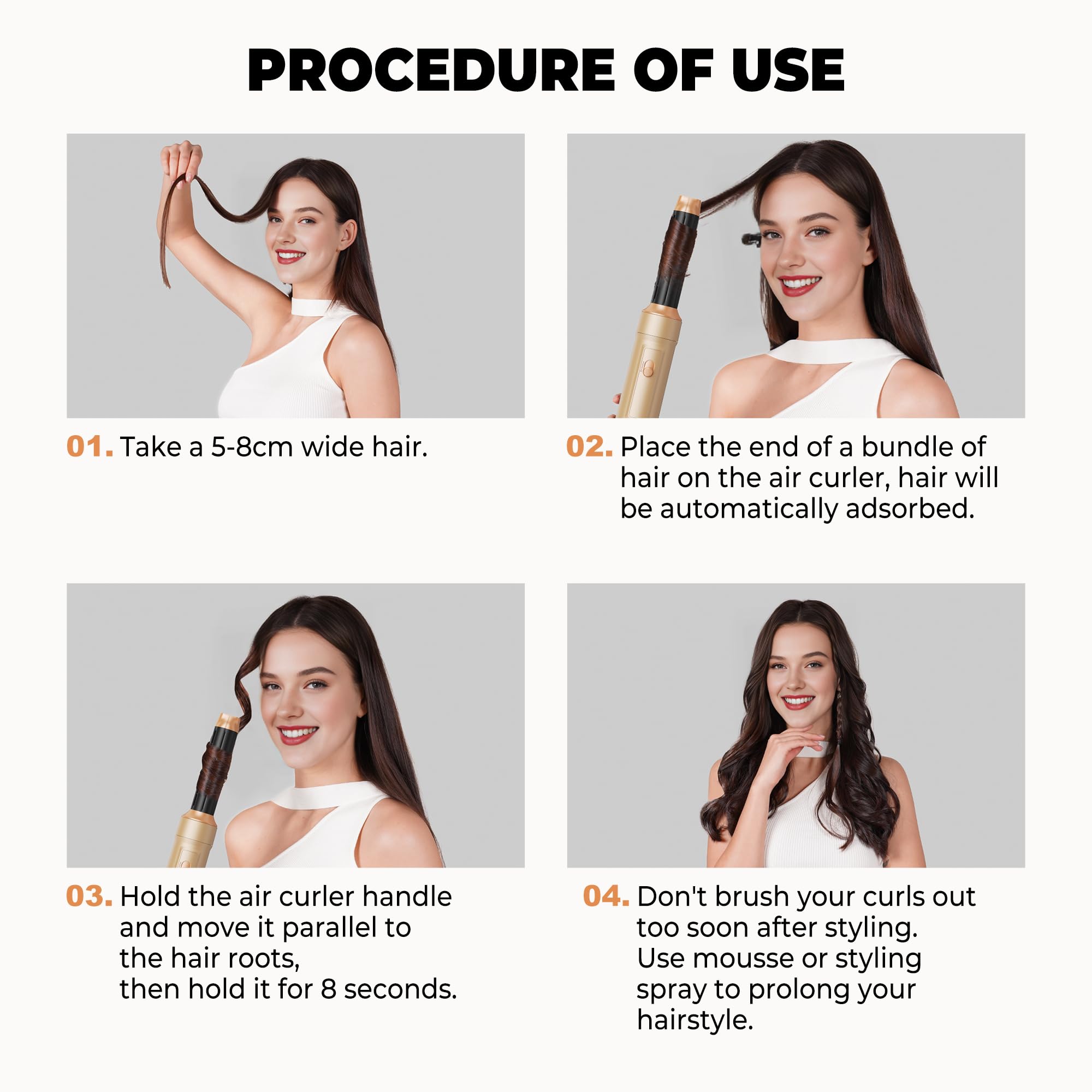 PROCEDURE OF USE

01. Take a 5-8cm wide hair.

02. Place the end of a bundle of hair on the air curler, hair will be automatically adsorbed.

03. Hold the air curler handle and move it parallel to the hair roots,
then hold it for 8 seconds.

04. Don't brush your curls out too soon after styling.
Use mousse or styling spray to prolong your hairstyle.