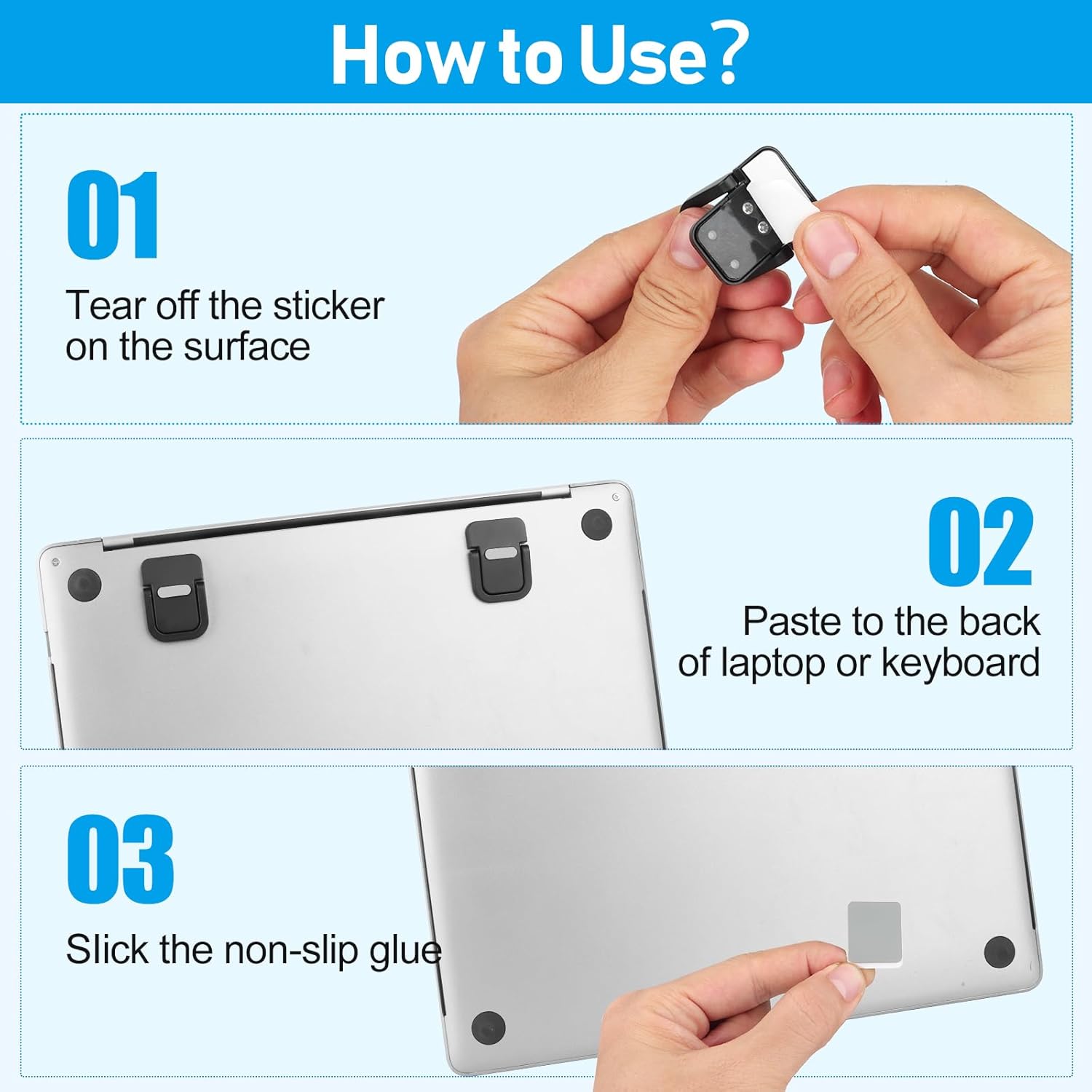 How to Use?

01

Tear off the sticker on the surface

02

Paste to the back of laptop or keyboard

03

Slick the non-slip glue